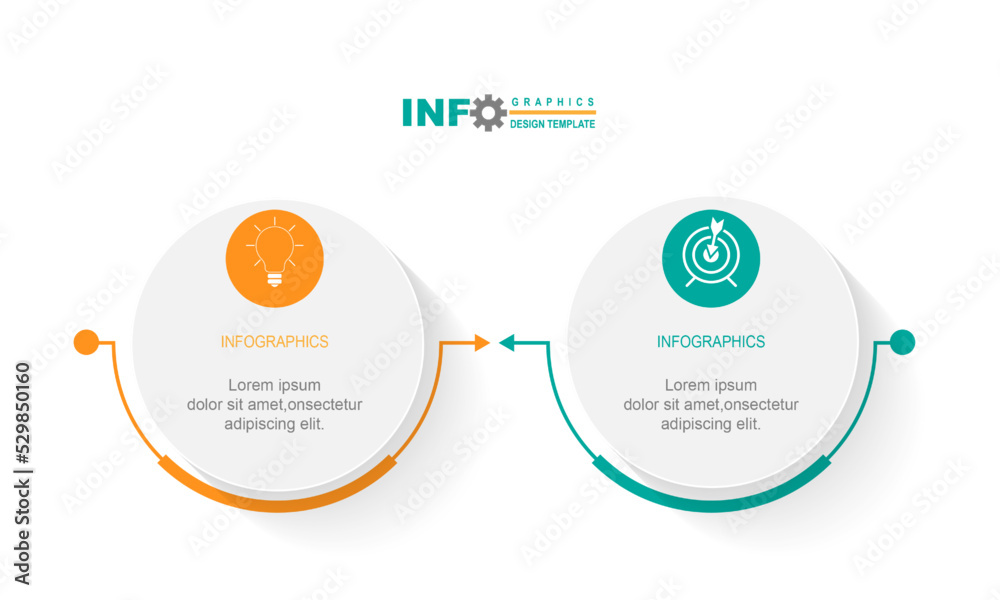 INFO GRAPHICS
DESIGN TEMPLATE

INFOGRAPHICS

Lorem ipsum dolor sit amet,onsectetur adipiscing elit.

INFOGRAPHICS

Lorem ipsum dolor sit amet,onsectetur adipiscing elit.

Adobe Stock | #529850160