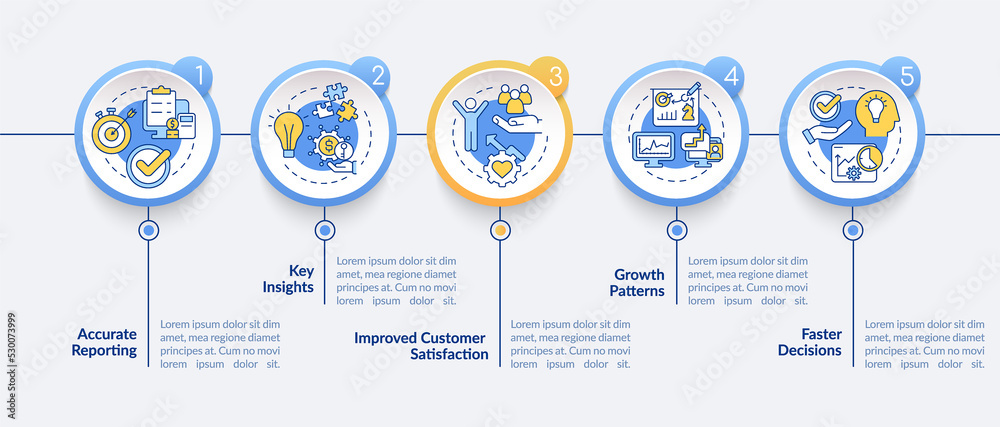 1

2

3

4

5

Key Insights

Lorem ipsum dolor sit dim amet, mea regione diamet principes at. Cum no movi lorem ipsum dolor sit.

Growth Patterns

Lorem ipsum dolor sit dim amet, mea regione diamet principes at. Cum no movi lorem ipsum dolor sit.

Accurate Reporting

Lorem ipsum dolor sit dim amet, mea regione diamet principes at. Cum no movi lorem ipsum dolor sit.

Improved Customer Satisfaction

Lorem ipsum dolor sit dim amet, mea regione diamet principes at. Cum no movi lorem ipsum dolor sit.

Faster Decisions

Lorem ipsum dolor sit dim amet, mea regione diamet principes at. Cum no movi lorem ipsum dolor sit.

530073999