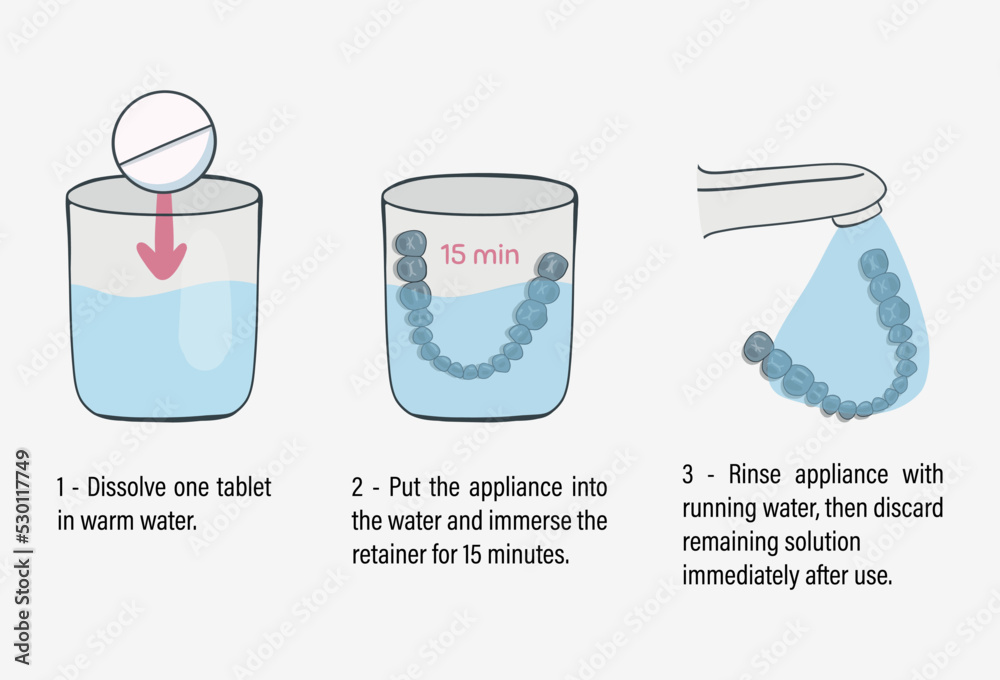 15 min

1 - Dissolve one tablet in warm water.

2 - Put the appliance into the water and immerse the retainer for 15 minutes.

3 - Rinse appliance with running water, then discard remaining solution immediately after use.

Adobe Stock | #530117749