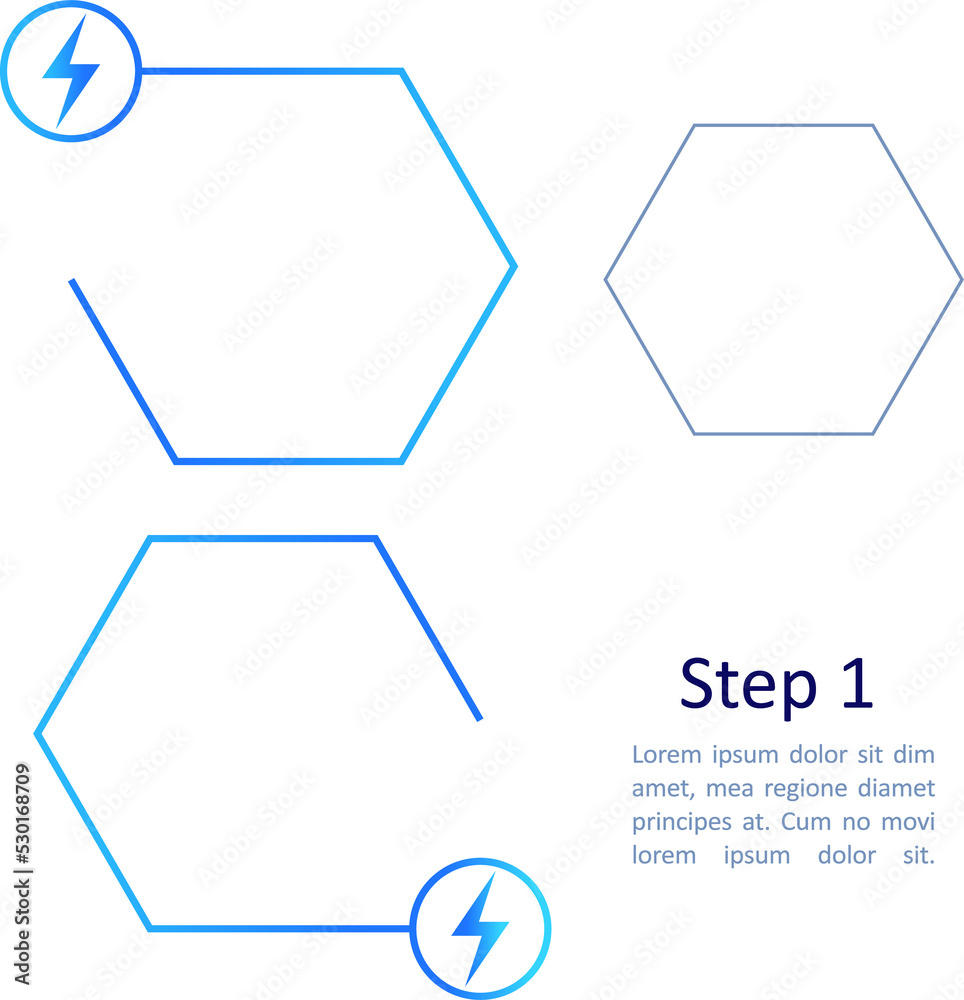 Step 1

Lorem ipsum dolor sit dim amet, mea regione diamet principes at. Cum no movi lorem ipsum dolor sit.

Adobe Stock | #530168709