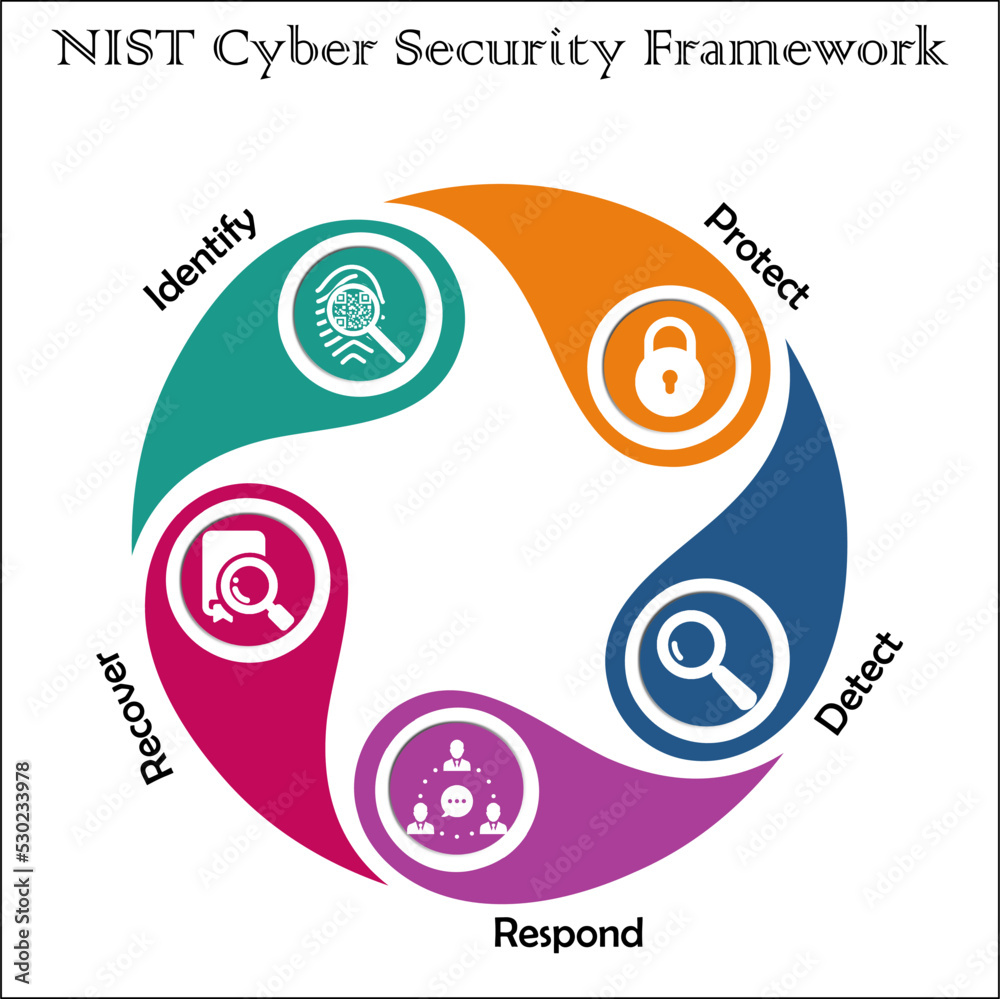 NIST Cyber Security Framework

Identify

Protect

Detect

Respond

Recover

Adobe Stock | #530233978