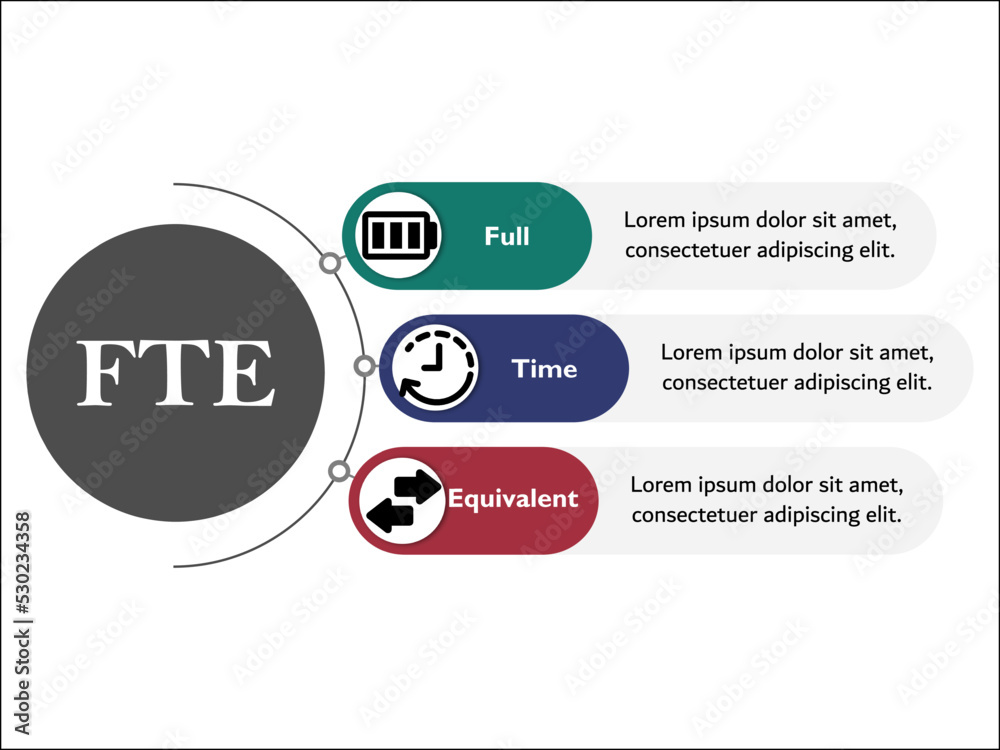 FTE

Full

Lorem ipsum dolor sit amet, consectetuer adipiscing elit.

Time

Lorem ipsum dolor sit amet, consectetuer adipiscing elit.

Equivalent

Lorem ipsum dolor sit amet, consectetuer adipiscing elit.

Adobe Stock | #530234358