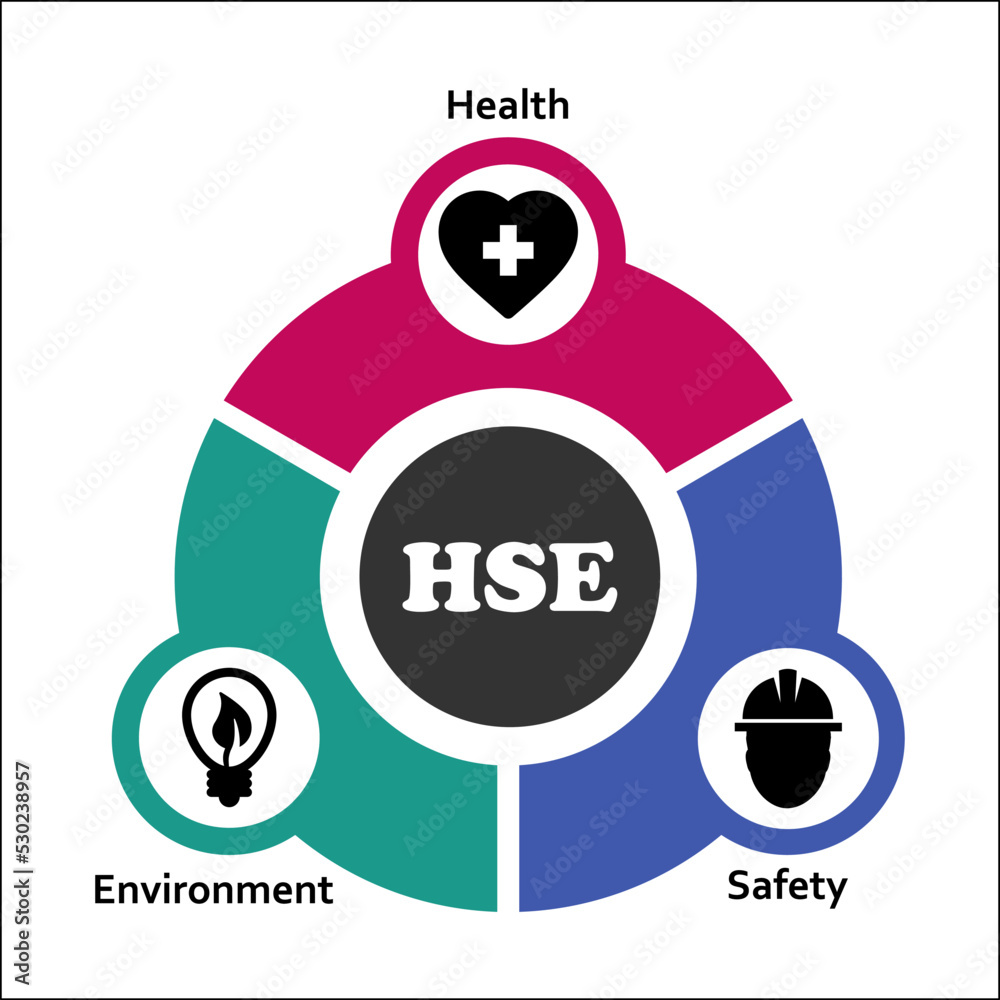 Health

HSE

Environment

Safety

Adobe Stock | #530238957