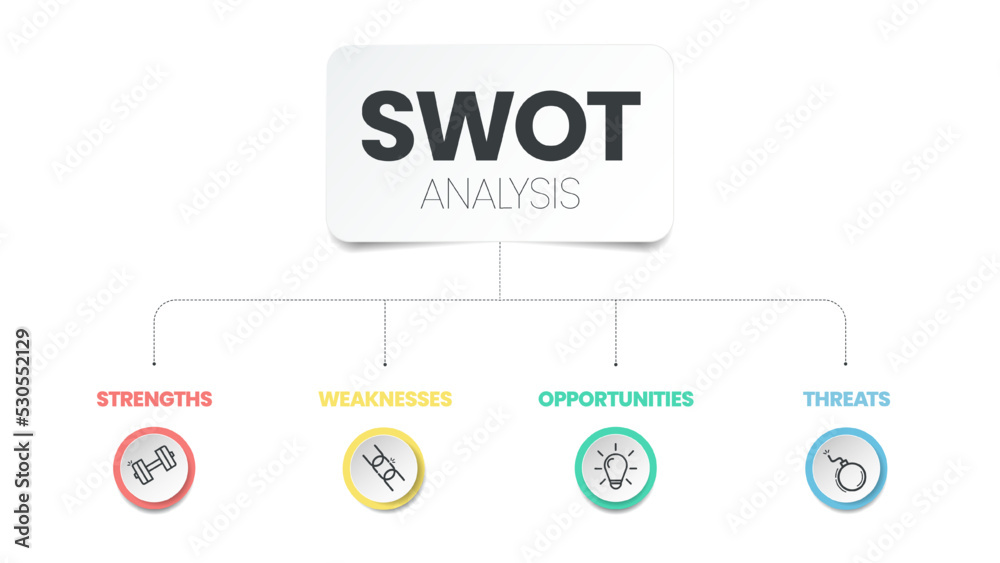 SWOT
ANALYSIS

STRENGTHS

WEAKNESSES

OPPORTUNITIES

THREATS

Adobe Stock | #530552129