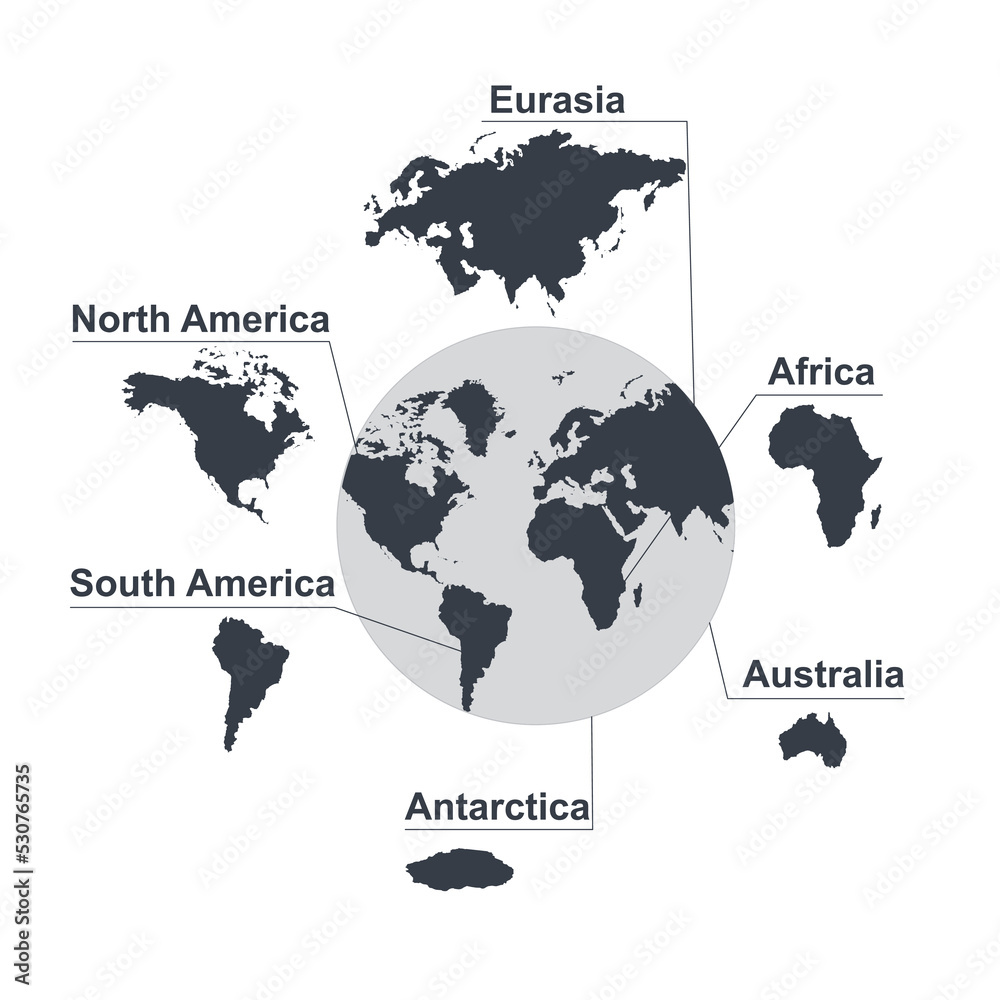 Eurasia

North America

Africa

South America

Australia

Antarctica

Adobe Stock | #530765735