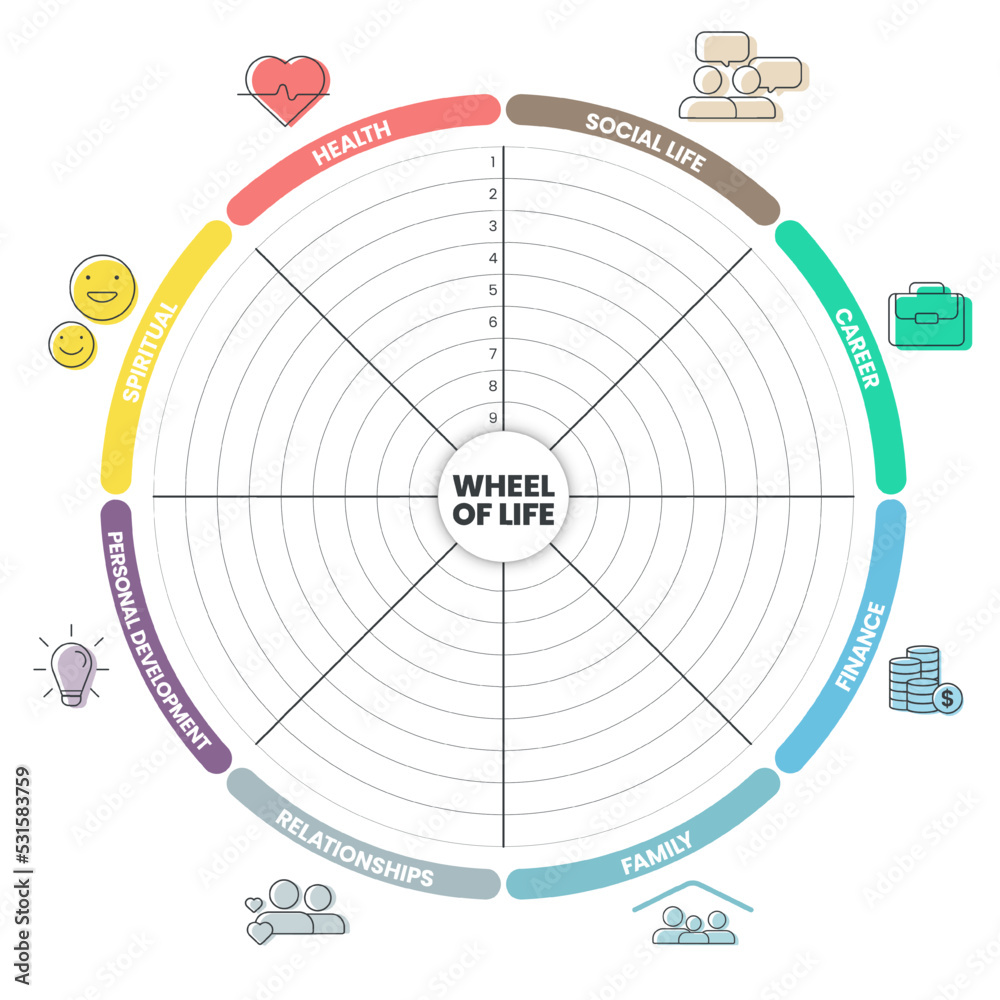 HEALTH
SOCIAL LIFE
CAREER
FINANCE
FAMILY
RELATIONSHIPS
PERSONAL DEVELOPMENT
SPIRITUAL

1
2
3
4
5
6
7
8
9

WHEEL OF LIFE

Adobe Stock | #531583759