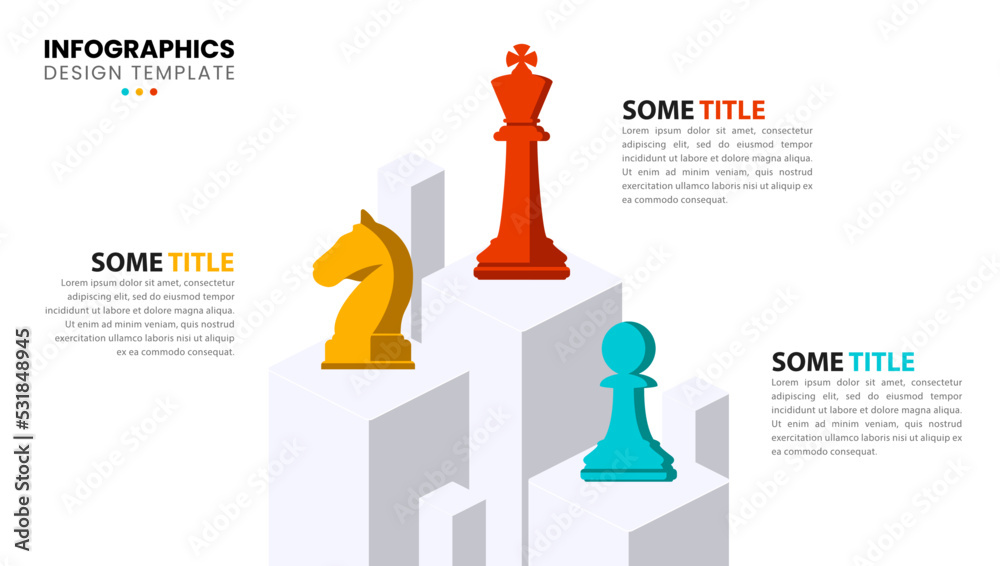 INFOGRAPHICS
DESIGN TEMPLATE

SOME TITLE
Lorem ipsum dolor sit amet, consectetur adipiscing elit, sed do eiusmod tempor incididunt ut labore et dolore magna aliqua. Ut enim ad minim veniam, quis nostrud exercitation ullamco laboris nisi ut aliquip ex ea commodo consequat.

SOME TITLE
Lorem ipsum dolor sit amet, consectetur adipiscing elit, sed do eiusmod tempor incididunt ut labore et dolore magna aliqua. Ut enim ad minim veniam, quis nostrud exercitation ullamco laboris nisi ut aliquip ex ea commodo consequat.

SOME TITLE
Lorem ipsum dolor sit amet, consectetur adipiscing elit, sed do eiusmod tempor incididunt ut labore et dolore magna aliqua. Ut enim ad minim veniam, quis nostrud exercitation ullamco laboris nisi ut aliquip ex ea commodo consequat.

Adobe Stock | #531848945