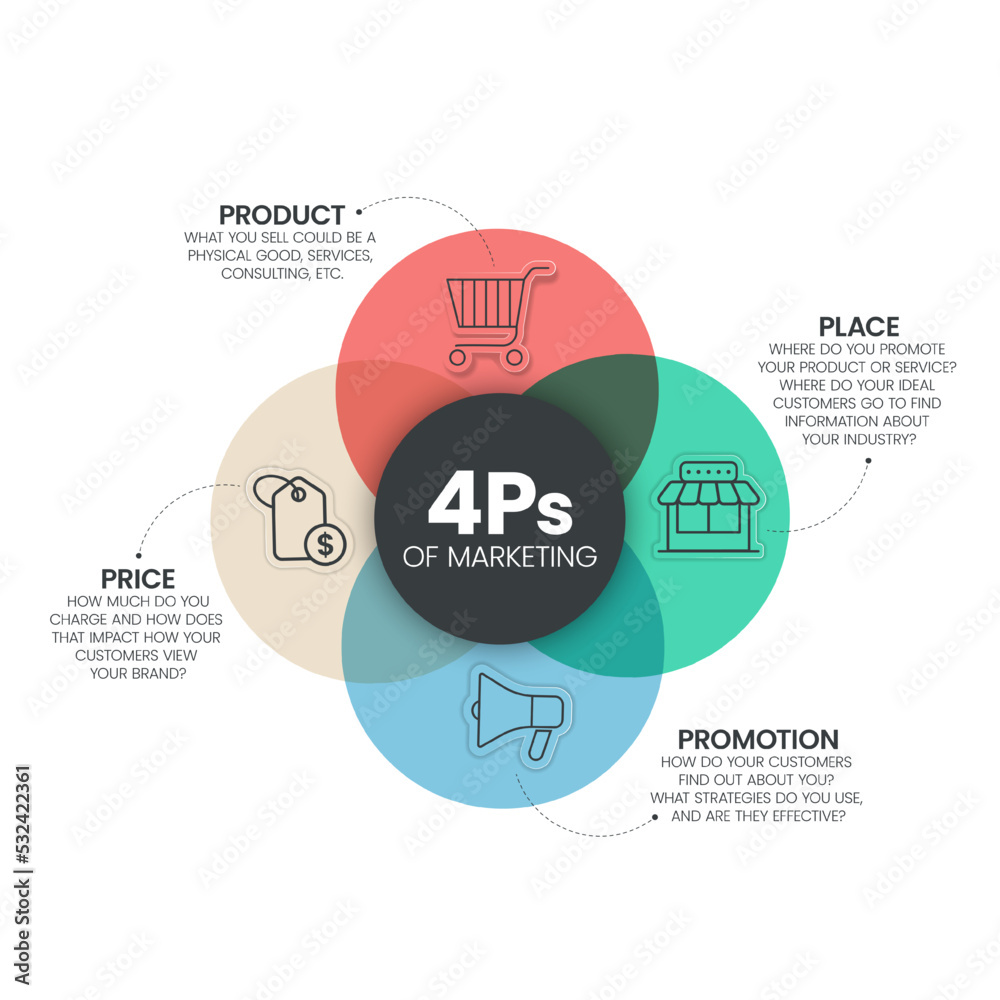 PRODUCT
WHAT YOU SELL COULD BE A PHYSICAL GOOD, SERVICES, CONSULTING, ETC.

PLACE
WHERE DO YOU PROMOTE YOUR PRODUCT OR SERVICE? WHERE DO YOUR IDEAL CUSTOMERS GO TO FIND INFORMATION ABOUT YOUR INDUSTRY?

4Ps
OF MARKETING

PRICE
HOW MUCH DO YOU CHARGE AND HOW DOES THAT IMPACT HOW YOUR CUSTOMERS VIEW YOUR BRAND?

PROMOTION
HOW DO YOUR CUSTOMERS FIND OUT ABOUT YOU? WHAT STRATEGIES DO YOU USE, AND ARE THEY EFFECTIVE?

Adobe Stock | #532422361