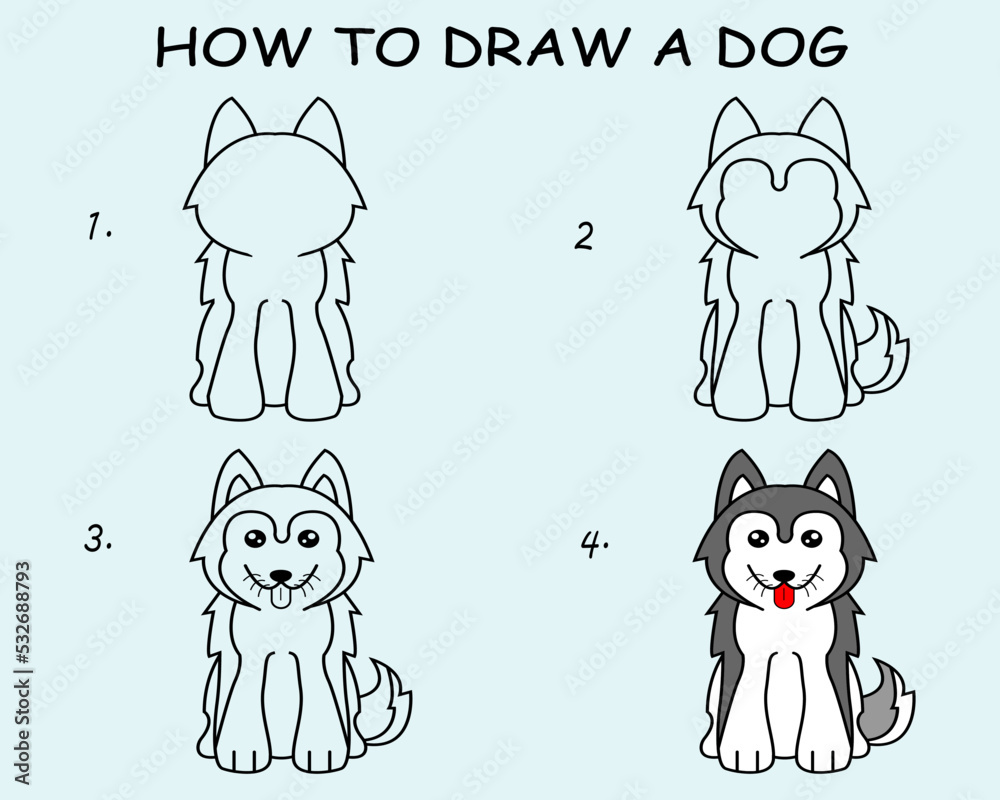 HOW TO DRAW A DOG

1.

2

3.

4.

Adobe Stock | #532688793