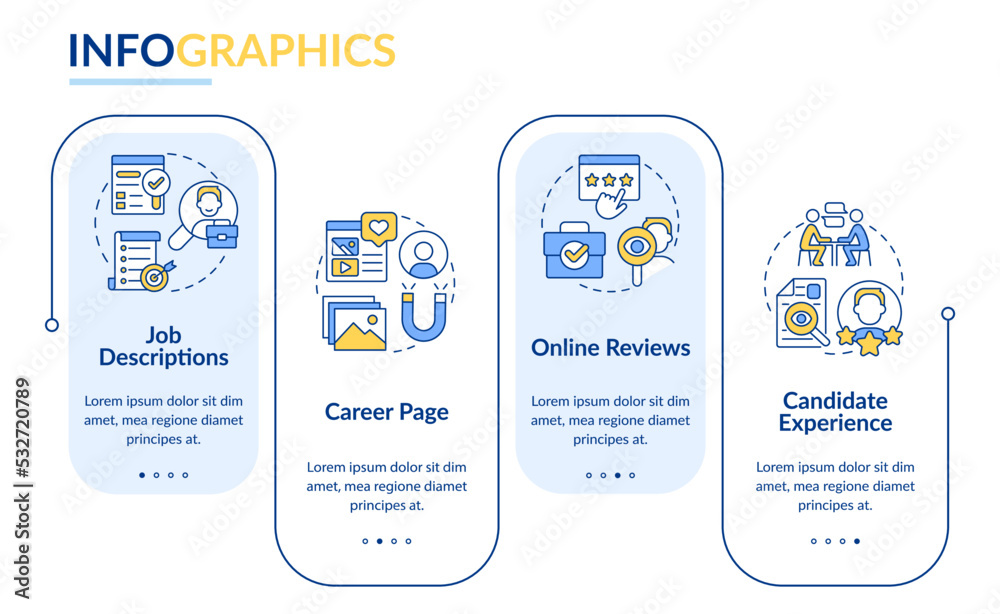 INFOGRAPHICS

Job Descriptions

Lorem ipsum dolor sit dim amet, mea regione diamet principes at.

Career Page

Lorem ipsum dolor sit dim amet, mea regione diamet principes at.

Online Reviews

Lorem ipsum dolor sit dim amet, mea regione diamet principes at.

Candidate Experience

Lorem ipsum dolor sit dim amet, mea regione diamet principes at.

Adobe Stock | #532720789