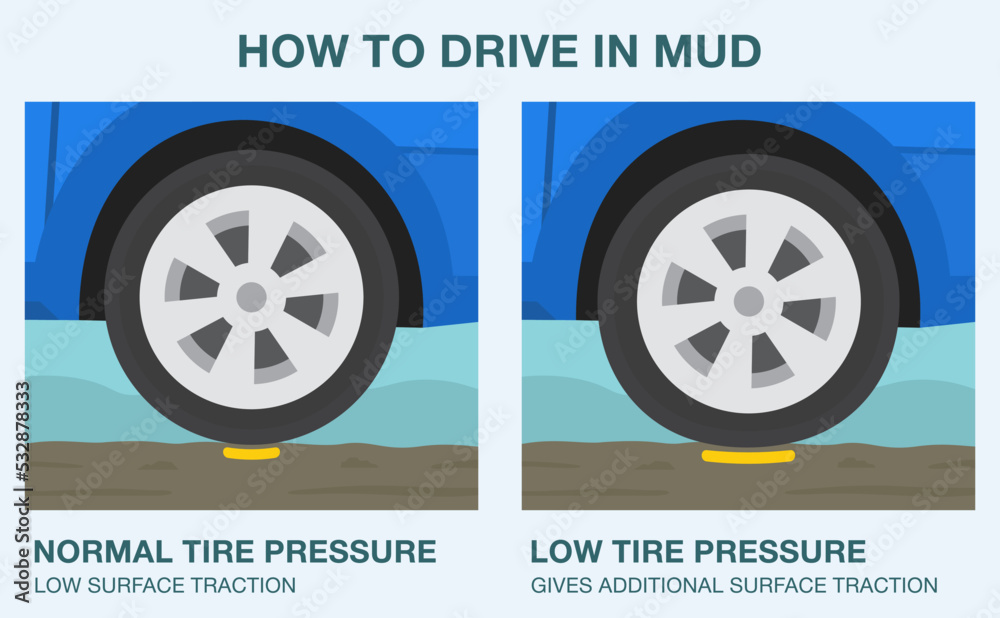 HOW TO DRIVE IN MUD

NORMAL TIRE PRESSURE
LOW SURFACE TRACTION

LOW TIRE PRESSURE
GIVES ADDITIONAL SURFACE TRACTION

Adobe Stock
#532878333