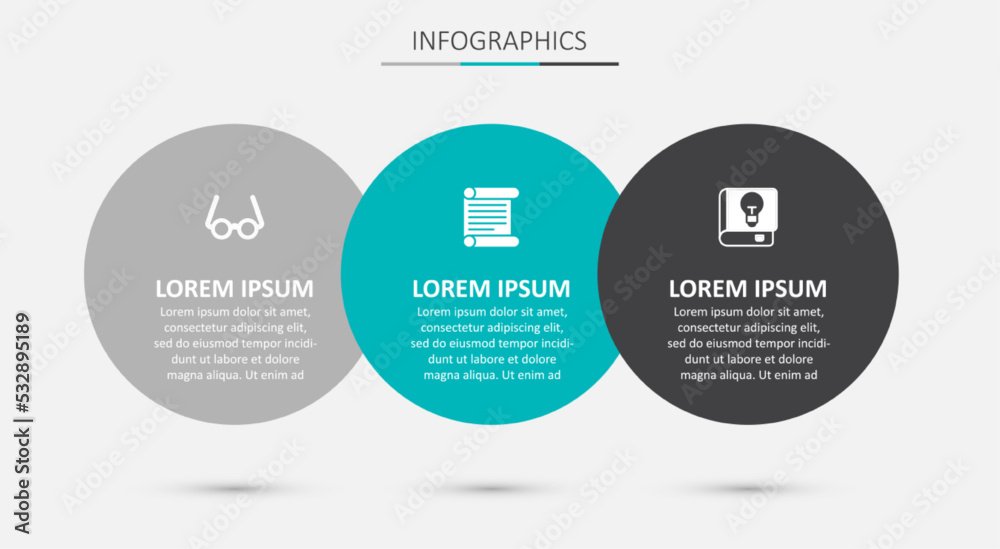 INFOGRAPHICS

LOREM IPSUM
Lorem ipsum dolor sit amet, consectetur adipiscing elit, sed do eiusmod tempor incididunt ut labore et dolore magna aliqua. Ut enim ad

LOREM IPSUM
Lorem ipsum dolor sit amet, consectetur adipiscing elit, sed do eiusmod tempor incididunt ut labore et dolore magna aliqua. Ut enim ad

LOREM IPSUM
Lorem ipsum dolor sit amet, consectetur adipiscing elit, sed do eiusmod tempor incididunt ut labore et dolore magna aliqua. Ut enim ad

Adobe Stock | #532895189