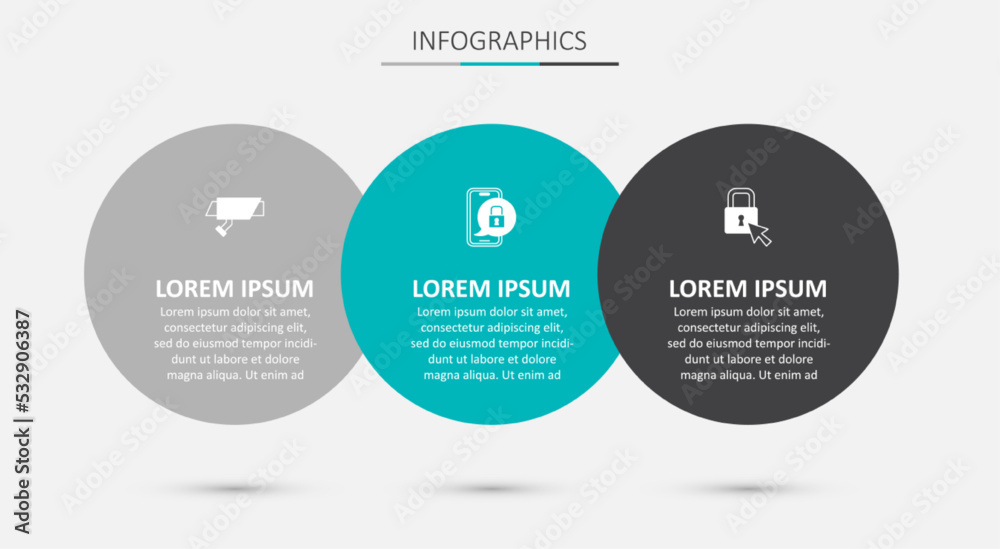 INFOGRAPHICS

LOREM IPSUM
Lorem ipsum dolor sit amet, consectetur adipiscing elit, sed do eiusmod tempor incididunt ut labore et dolore magna aliqua. Ut enim ad

LOREM IPSUM
Lorem ipsum dolor sit amet, consectetur adipiscing elit, sed do eiusmod tempor incididunt ut labore et dolore magna aliqua. Ut enim ad

LOREM IPSUM
Lorem ipsum dolor sit amet, consectetur adipiscing elit, sed do eiusmod tempor incididunt ut labore et dolore magna aliqua. Ut enim ad

Adobe Stock | #532906387