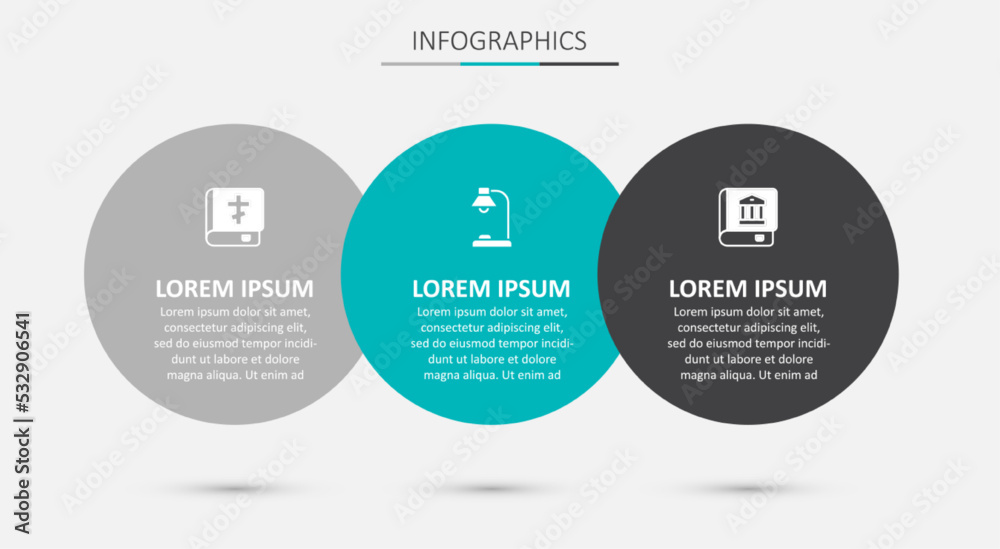 INFOGRAPHICS

LOREM IPSUM
Lorem ipsum dolor sit amet, consectetur adipiscing elit, sed do eiusmod tempor incididunt ut labore et dolore magna aliqua. Ut enim ad

LOREM IPSUM
Lorem ipsum dolor sit amet, consectetur adipiscing elit, sed do eiusmod tempor incididunt ut labore et dolore magna aliqua. Ut enim ad

LOREM IPSUM
Lorem ipsum dolor sit amet, consectetur adipiscing elit, sed do eiusmod tempor incididunt ut labore et dolore magna aliqua. Ut enim ad

Adobe Stock | #532906541