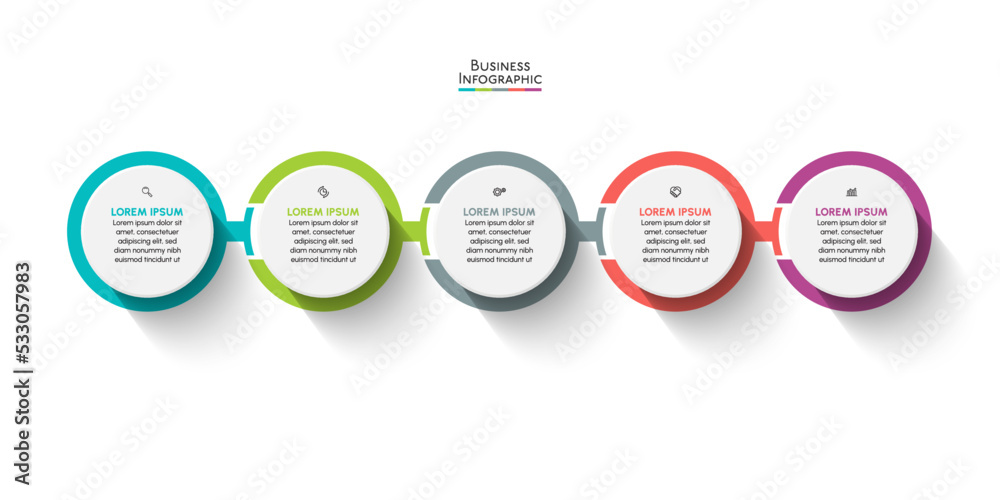 BUSINESS
INFOGRAPHIC

LOREM IPSUM
Lorem ipsum dolor sit amet, consectetuer adipiscing elit, sed diam nonummy nibh euismod tincidunt ut

LOREM IPSUM
Lorem ipsum dolor sit amet, consectetuer adipiscing elit, sed diam nonummy nibh euismod tincidunt ut

LOREM IPSUM
Lorem ipsum dolor sit amet, consectetuer adipiscing elit, sed diam nonummy nibh euismod tincidunt ut

LOREM IPSUM
Lorem ipsum dolor sit amet, consectetuer adipiscing elit, sed diam nonummy nibh euismod tincidunt ut

LOREM IPSUM
Lorem ipsum dolor sit amet, consectetuer adipiscing elit, sed diam nonummy nibh euismod tincidunt ut

Adobe Stock | #533057983