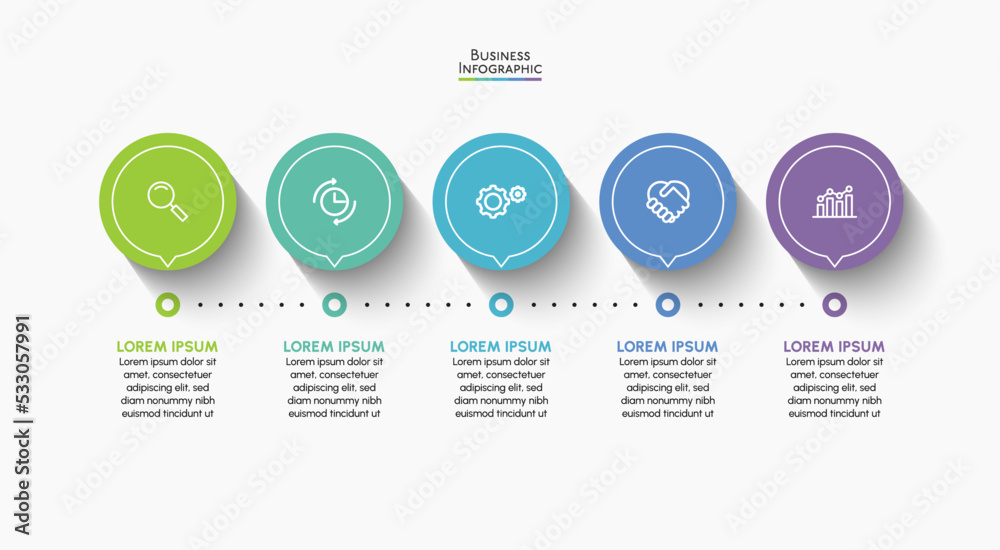 BUSINESS
INFOGRAPHIC

LOREM IPSUM
Lorem ipsum dolor sit amet, consectetuer adipiscing elit, sed diam nonummy nibh euismod tincidunt ut

LOREM IPSUM
Lorem ipsum dolor sit amet, consectetuer adipiscing elit, sed diam nonummy nibh euismod tincidunt ut

LOREM IPSUM
Lorem ipsum dolor sit amet, consectetuer adipiscing elit, sed diam nonummy nibh euismod tincidunt ut

LOREM IPSUM
Lorem ipsum dolor sit amet, consectetuer adipiscing elit, sed diam nonummy nibh euismod tincidunt ut

LOREM IPSUM
Lorem ipsum dolor sit amet, consectetuer adipiscing elit, sed diam nonummy nibh euismod tincidunt ut

Adobe Stock | #533057991