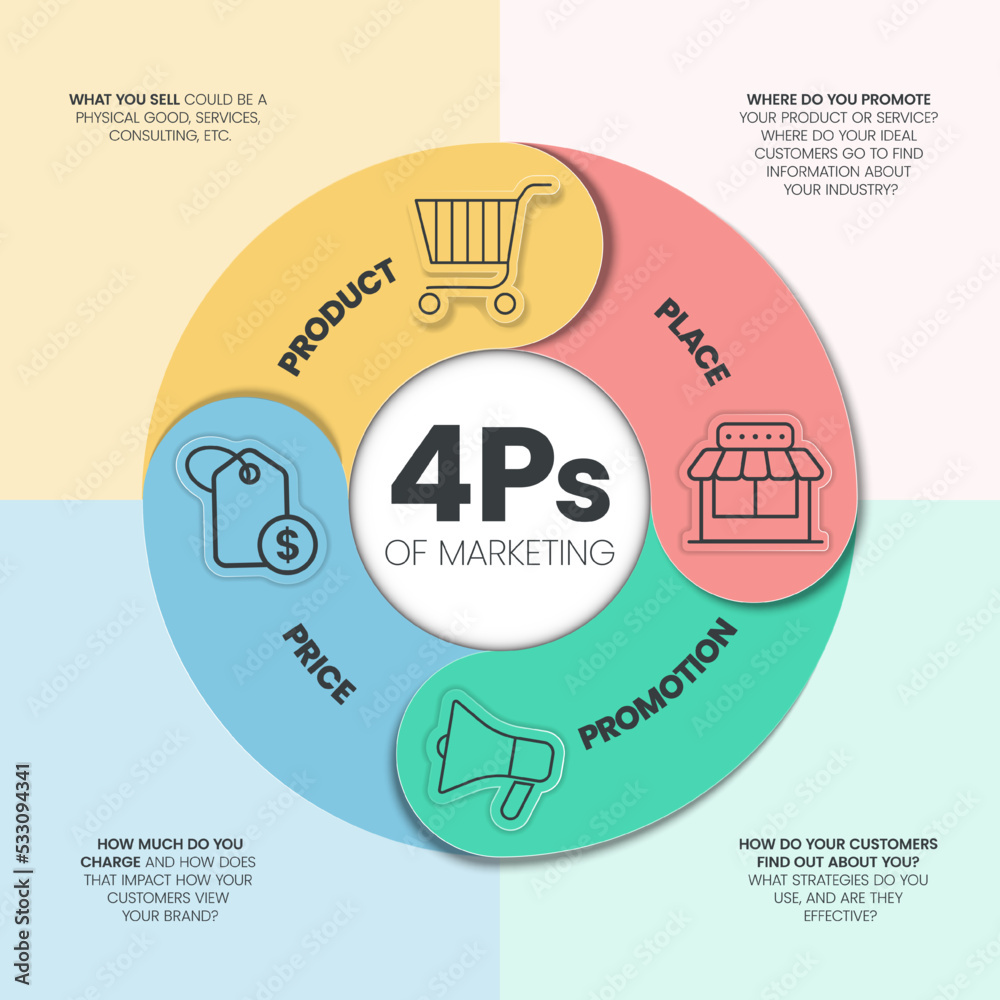 WHAT YOU SELL COULD BE A PHYSICAL GOOD, SERVICES, CONSULTING, ETC.

WHERE DO YOU PROMOTE YOUR PRODUCT OR SERVICE? WHERE DO YOUR IDEAL CUSTOMERS GO TO FIND INFORMATION ABOUT YOUR INDUSTRY?

PRODUCT

PLACE

4Ps
OF MARKETING

PRICE

PROMOTION

HOW MUCH DO YOU CHARGE AND HOW DOES THAT IMPACT HOW YOUR CUSTOMERS VIEW YOUR BRAND?

HOW DO YOUR CUSTOMERS FIND OUT ABOUT YOU? WHAT STRATEGIES DO YOU USE, AND ARE THEY EFFECTIVE?

Adobe Stock | #533094341