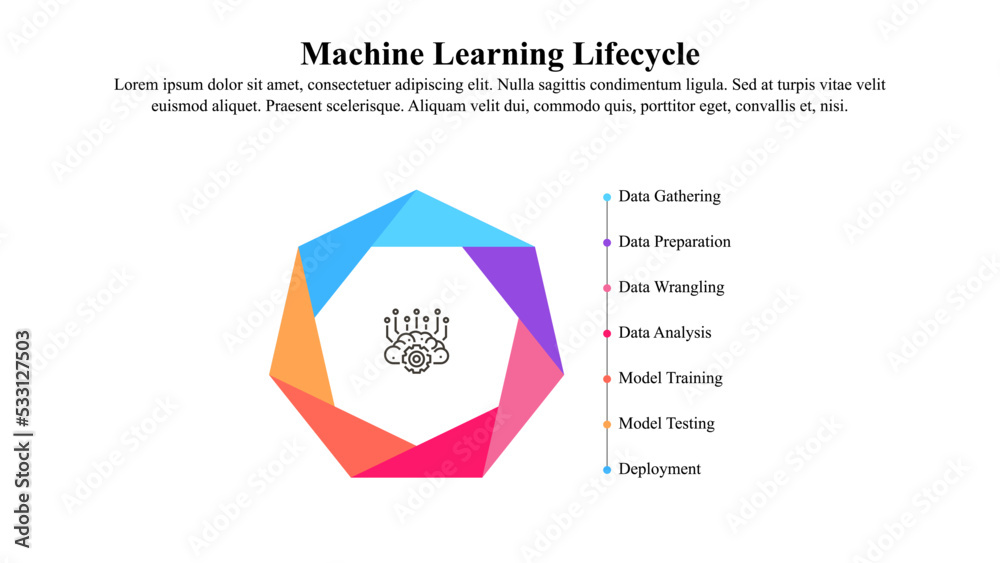 Machine Learning Lifecycle

Lorem ipsum dolor sit amet, consectetuer adipiscing elit. Nulla sagittis condimentum ligula. Sed at turpis vitae velit euismod aliquet. Praesent scelerisque. Aliquam velit dui, commodo quis, porttitor eget, convallis et, nisi.

Data Gathering
Data Preparation
Data Wrangling
Data Analysis
Model Training
Model Testing
Deployment

Adobe Stock | #533127503