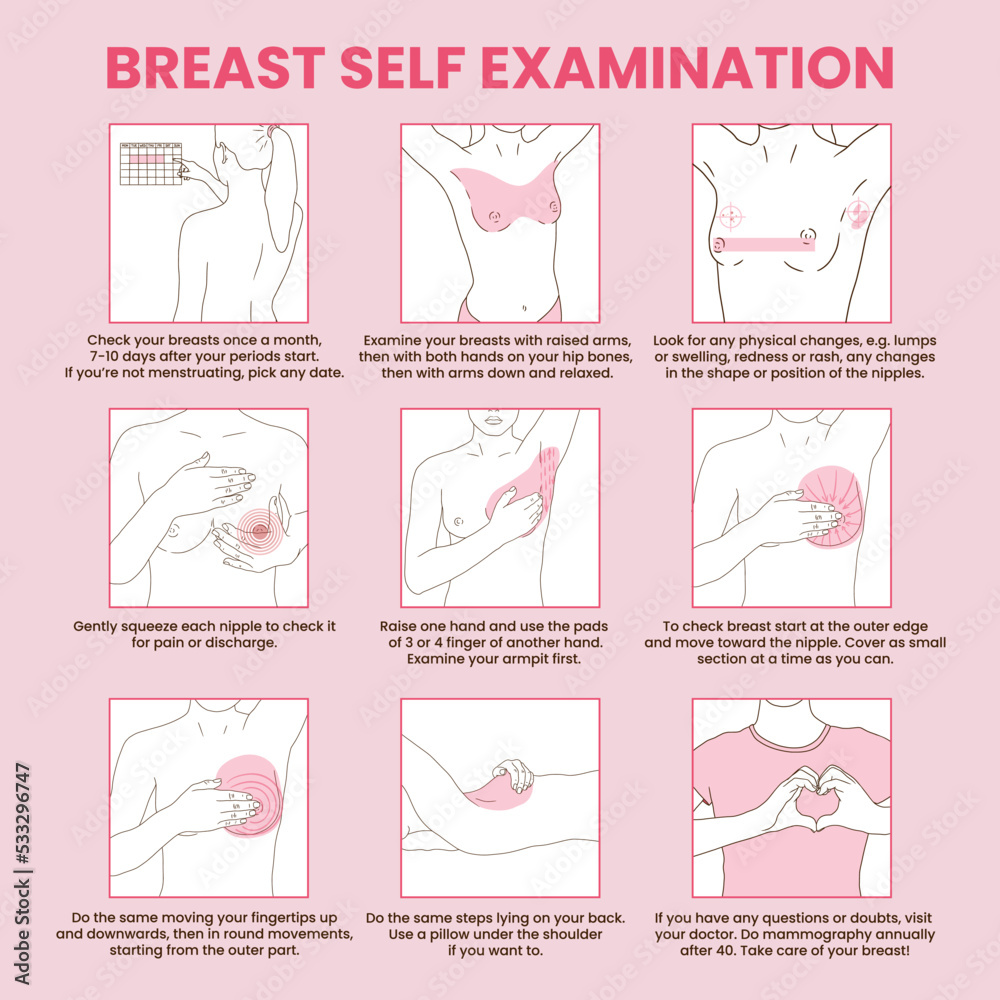 BREAST SELF EXAMINATION

Check your breasts once a month, 7-10 days after your periods start. If you're not menstruating, pick any date.

Examine your breasts with raised arms, then with both hands on your hip bones, then with arms down and relaxed.

Look for any physical changes, e.g. lumps or swelling, redness or rash, any changes in the shape or position of the nipples.

Gently squeeze each nipple to check it for pain or discharge.

Raise one hand and use the pads of 3 or 4 finger of another hand. Examine your armpit first.

To check breast start at the outer edge and move toward the nipple. Cover as small section at a time as you can.

Do the same moving your fingertips up and downwards, then in round movements, starting from the outer part.

Do the same steps lying on your back. Use a pillow under the shoulder if you want to.

If you have any questions or doubts, visit your doctor. Do mammography annually after 40. Take care of your breast!

Adobe Stock | #533296747