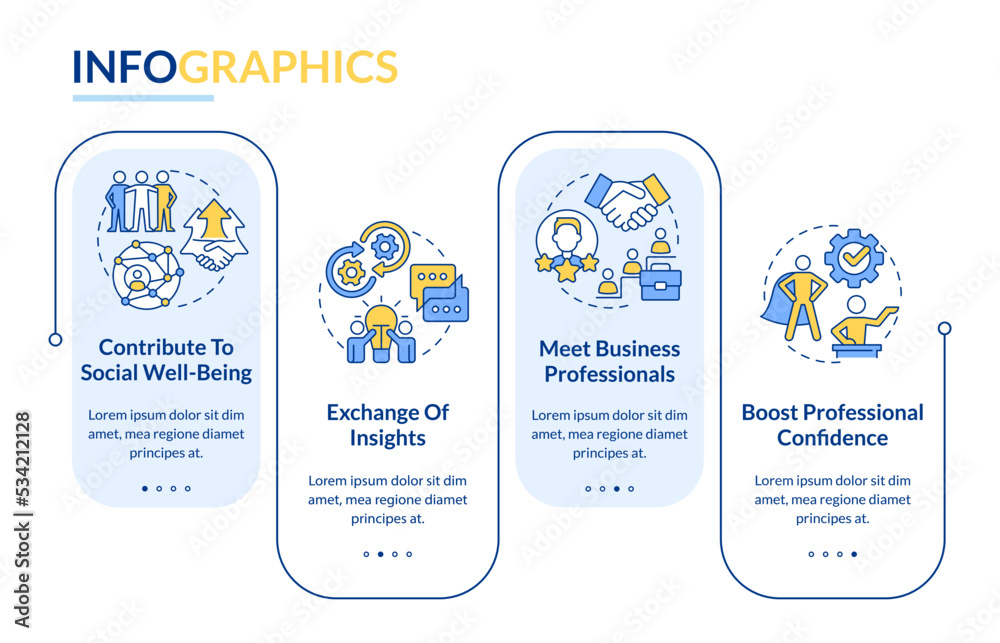 INFOGRAPHICS

Contribute To Social Well-Being

Lorem ipsum dolor sit dim amet, mea regione diamet principes at.

Exchange Of Insights

Lorem ipsum dolor sit dim amet, mea regione diamet principes at.

Meet Business Professionals

Lorem ipsum dolor sit dim amet, mea regione diamet principes at.

Boost Professional Confidence

Lorem ipsum dolor sit dim amet, mea regione diamet principes at.

Adobe Stock | #534212128