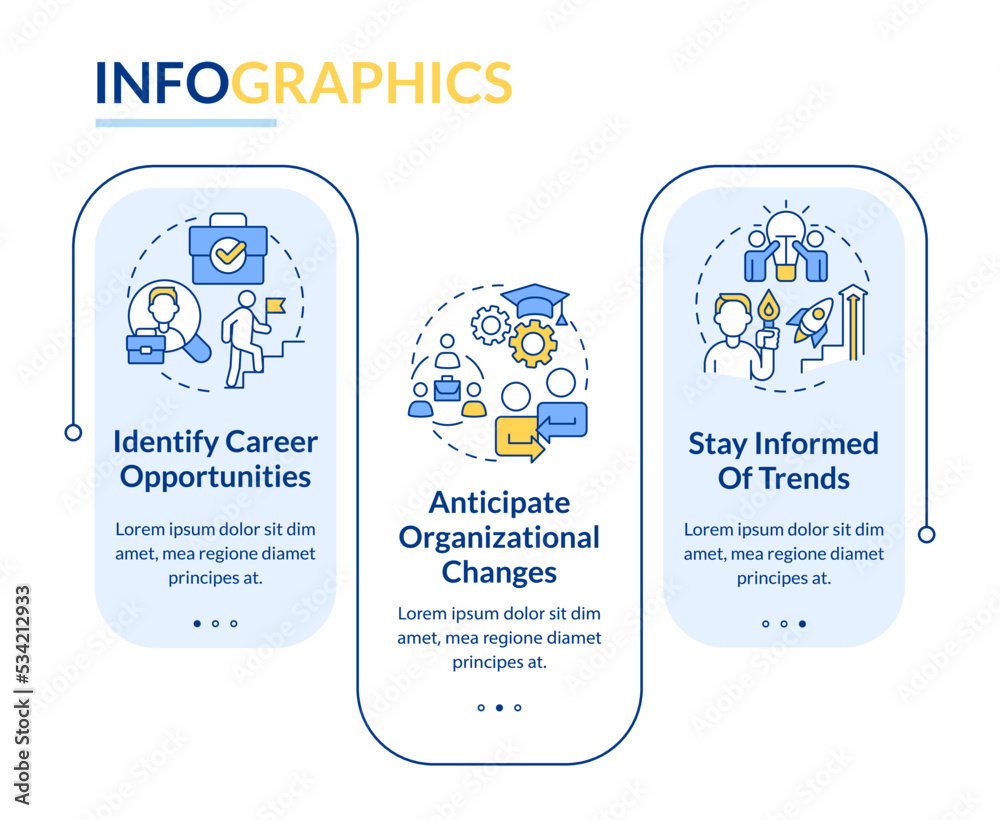 INFOGRAPHICS

Identify Career Opportunities

Lorem ipsum dolor sit dim amet, mea regione diamet principes at.

Anticipate Organizational Changes

Lorem ipsum dolor sit dim amet, mea regione diamet principes at.

Stay Informed Of Trends

Lorem ipsum dolor sit dim amet, mea regione diamet principes at.

Adobe Stock | #534212933