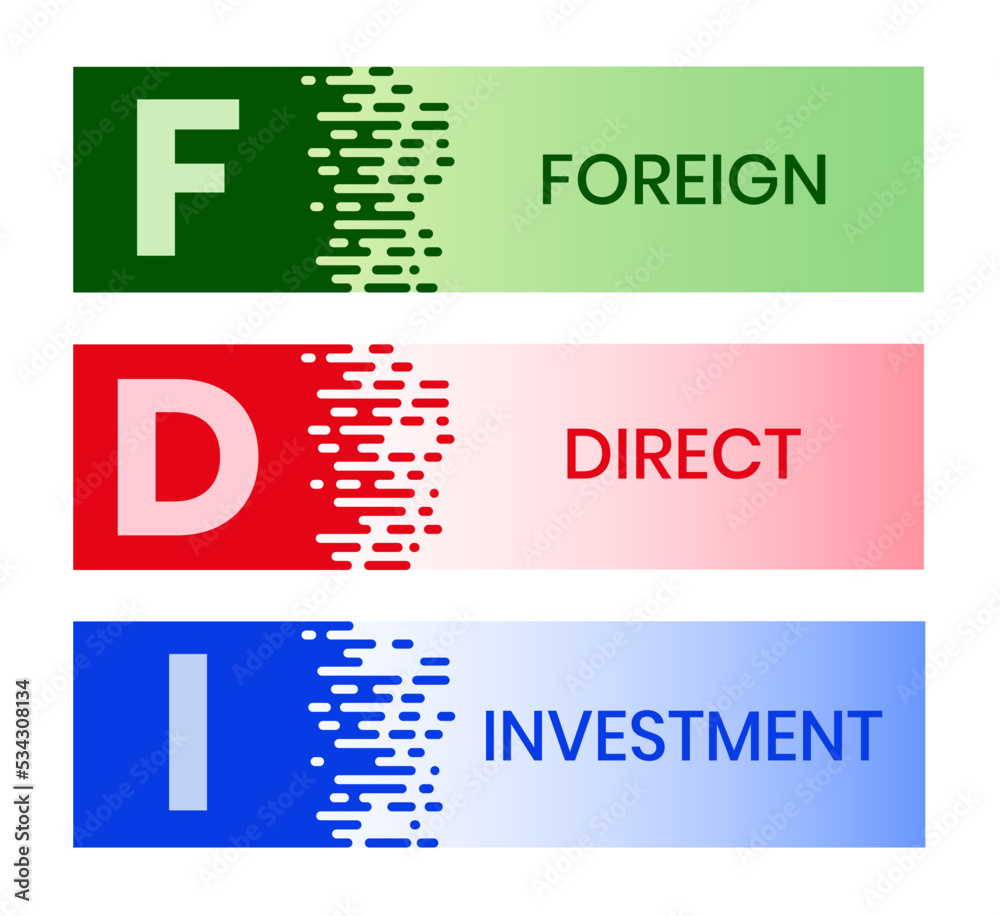 F FOREIGN

D DIRECT

I INVESTMENT

Adobe Stock | #534308134