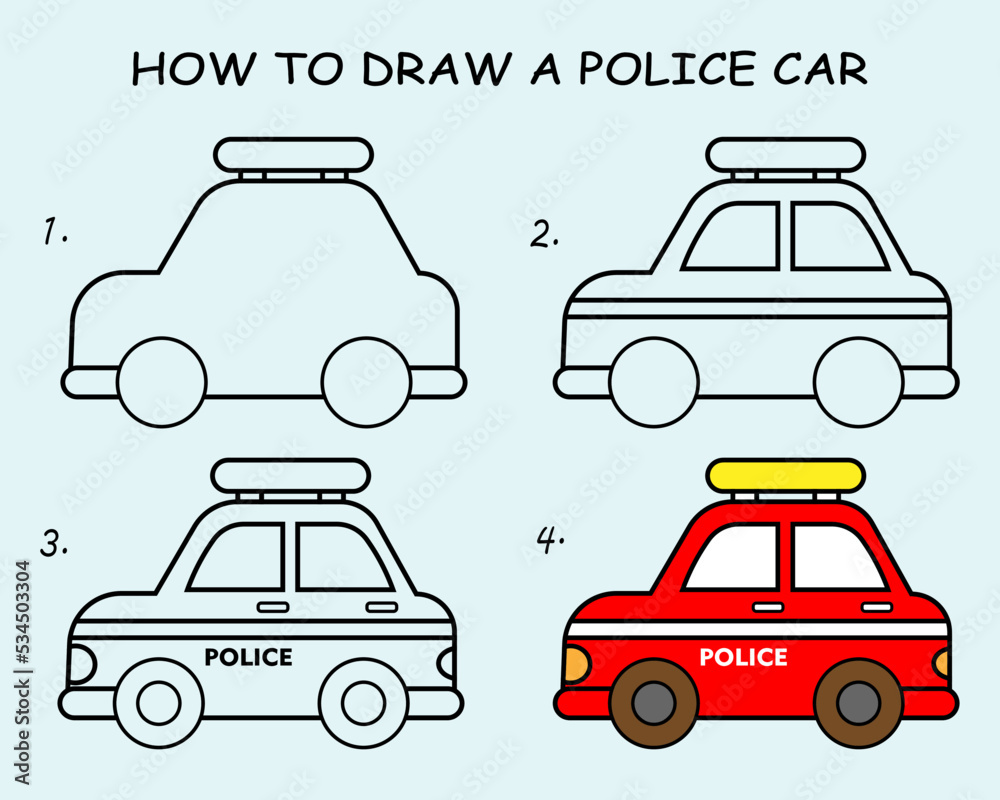 HOW TO DRAW A POLICE CAR

1.

2.

3.

POLICE

4.

POLICE

Adobe Stock | #534503304