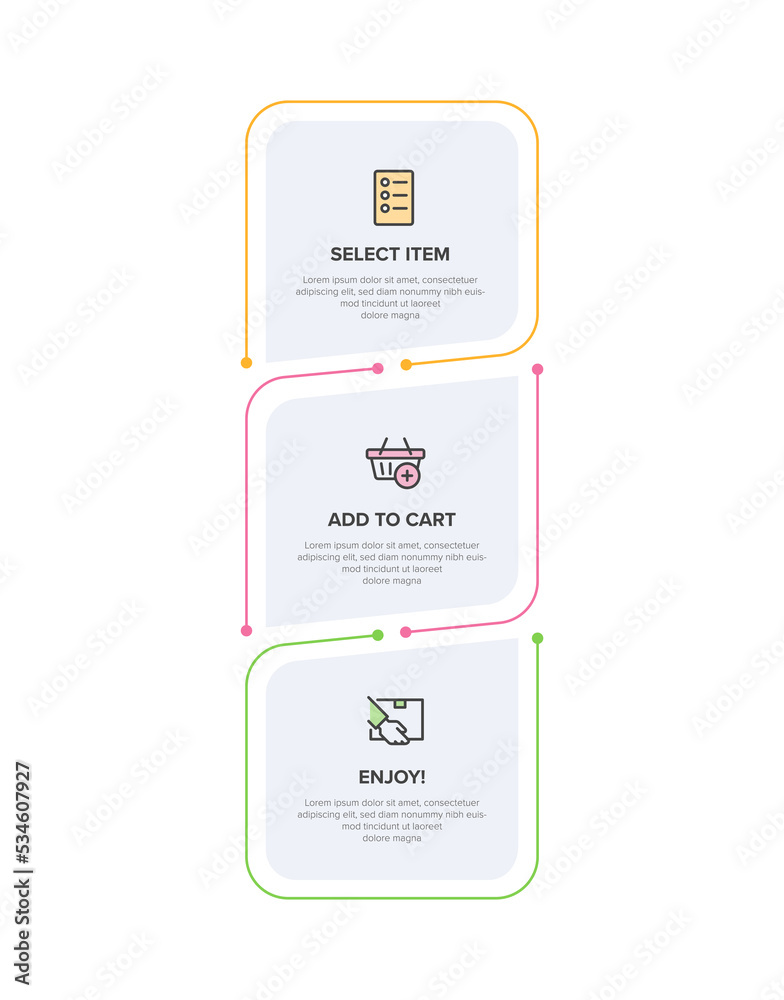 SELECT ITEM

Lorem ipsum dolor sit amet, consectetuer adipiscing elit, sed diam nonummy nibh euismod tincidunt ut laoreet dolore magna

ADD TO CART

Lorem ipsum dolor sit amet, consectetuer adipiscing elit, sed diam nonummy nibh euismod tincidunt ut laoreet dolore magna

ENJOY!

Lorem ipsum dolor sit amet, consectetuer adipiscing elit, sed diam nonummy nibh euismod tincidunt ut laoreet dolore magna

Adobe Stock | #534607927