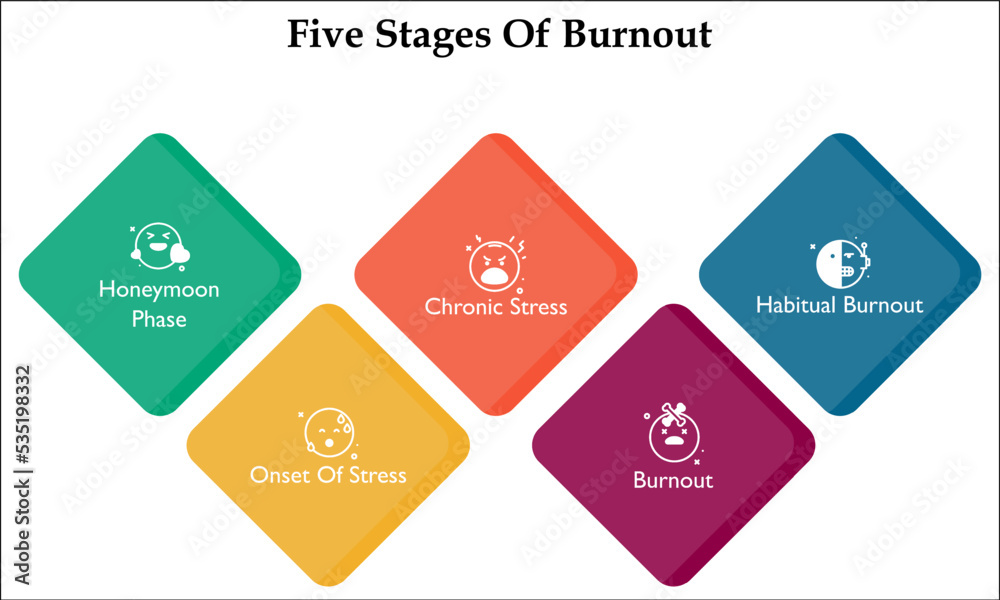 Five Stages Of Burnout

Honeymoon Phase

Onset Of Stress

Chronic Stress

Burnout

Habitual Burnout

Adobe Stock | #535198332