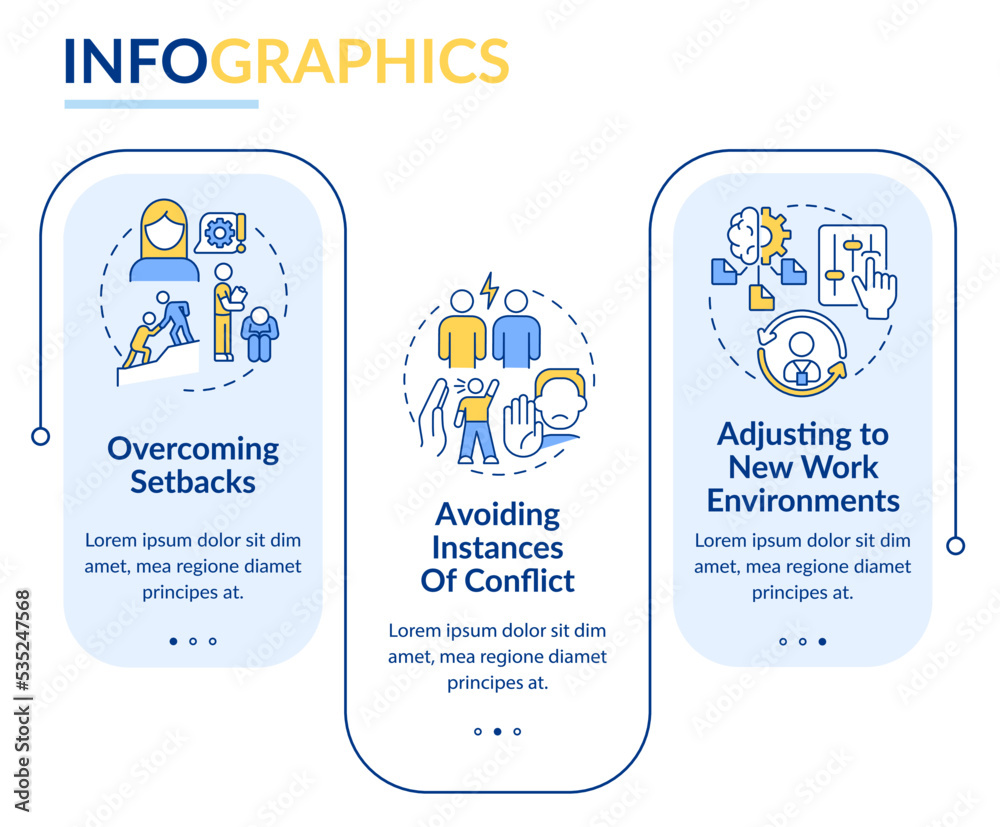 INFOGRAPHICS

Overcoming Setbacks

Lorem ipsum dolor sit dim amet, mea regione diamet principes at.

Avoiding Instances Of Conflict

Lorem ipsum dolor sit dim amet, mea regione diamet principes at.

Adjusting to New Work Environments

Lorem ipsum dolor sit dim amet, mea regione diamet principes at.

Adobe Stock | #535247568