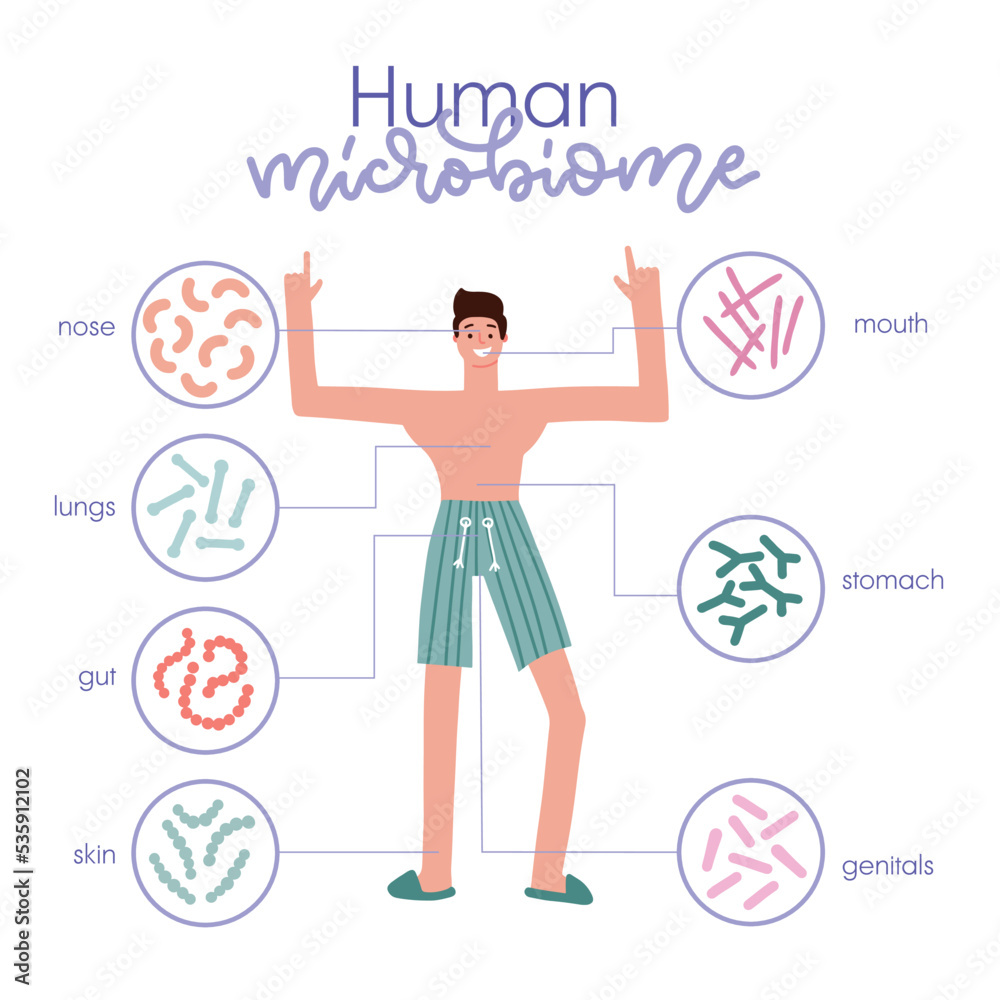 Human
microbiome

nose

lungs

gut

skin

mouth

stomach

genitals

Adobe Stock | #535912102