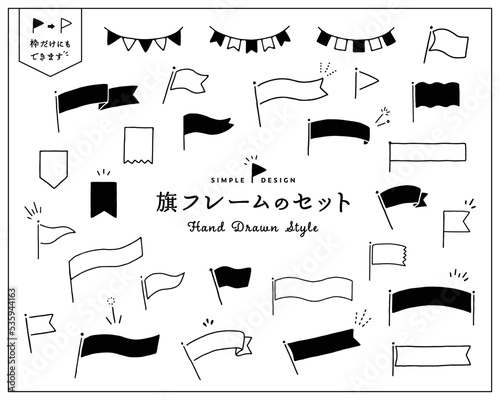 枠だけにもできます

SIMPLE DESIGN
旗フレームのセット
Hand Drawn Style

Adobe Stock | #535944163