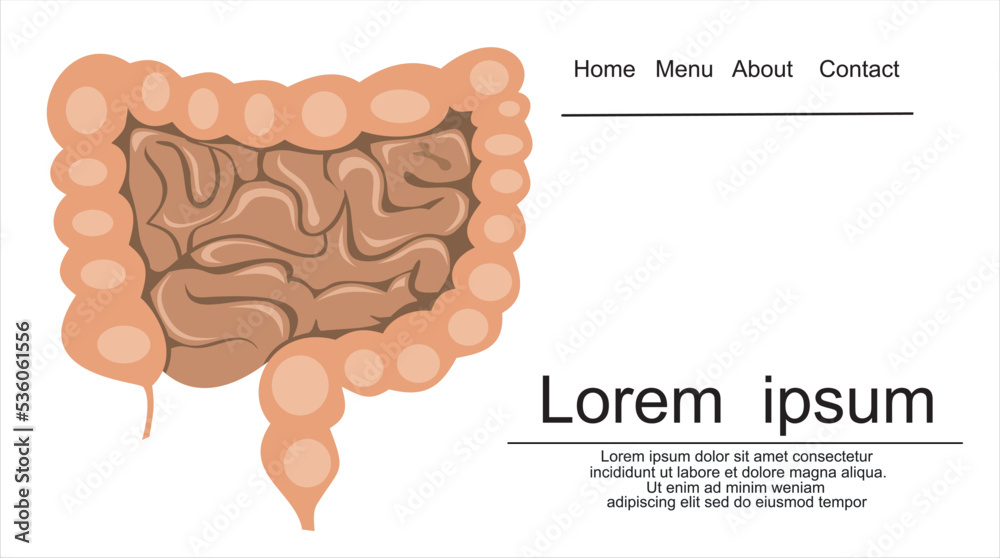 Home Menu About Contact

Lorem ipsum

Lorem ipsum dolor sit amet consectetur incididunt ut labore et dolore magna aliqua. Ut enim ad minim weniam adipiscing elit sed do eiusmod tempor

Adobe Stock | #536061556