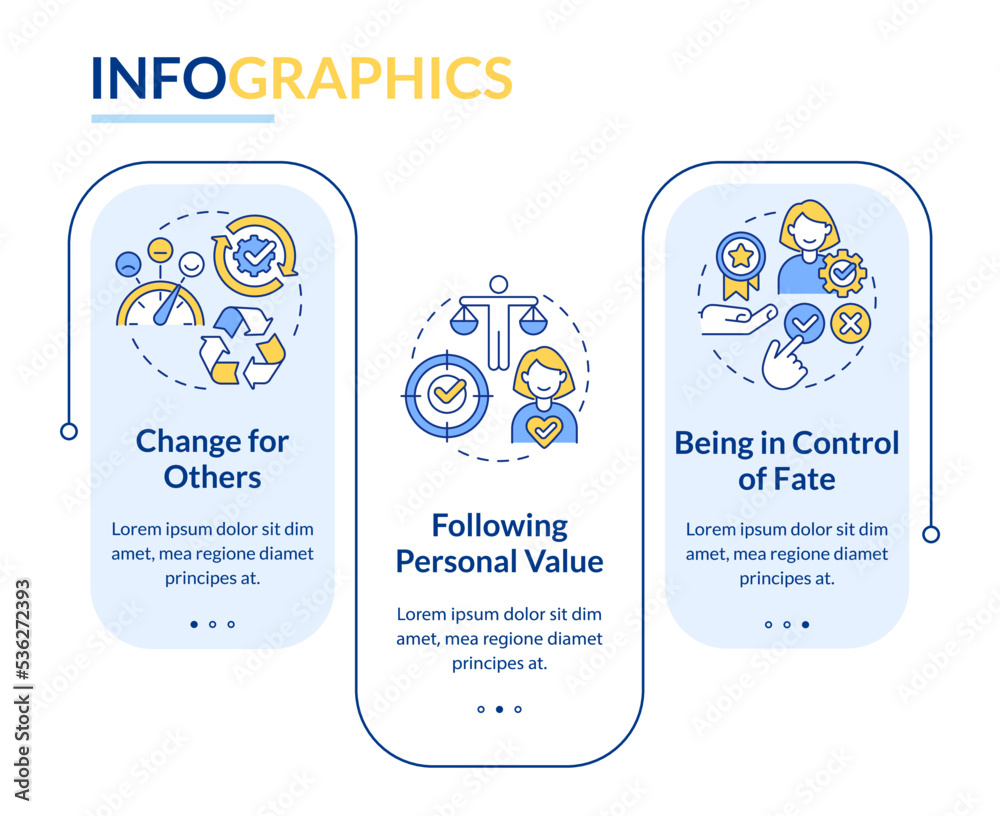 INFOGRAPHICS

Change for Others

Lorem ipsum dolor sit dim amet, mea regione diamet principes at.

Following Personal Value

Lorem ipsum dolor sit dim amet, mea regione diamet principes at.

Being in Control of Fate

Lorem ipsum dolor sit dim amet, mea regione diamet principes at.

Adobe Stock | #536272393