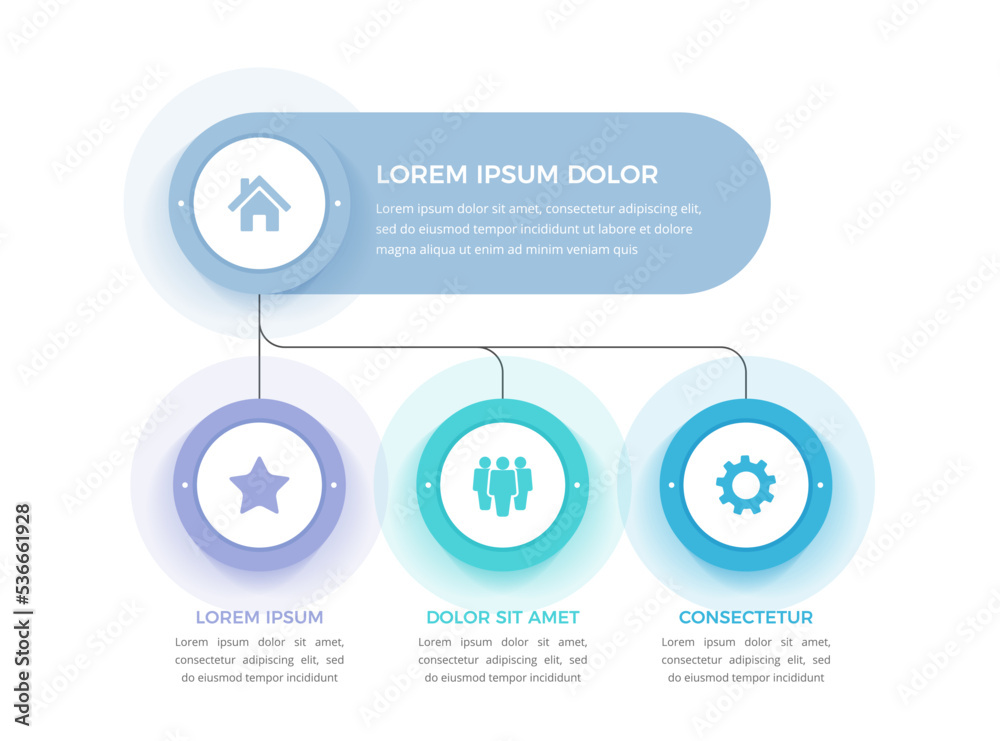 LOREM IPSUM DOLOR

Lorem ipsum dolor sit amet, consectetur adipiscing elit, sed do eiusmod tempor incididunt ut labore et dolore magna aliqua ut enim ad minim veniam quis

LOREM IPSUM

Lorem ipsum dolor sit amet, consectetur adipiscing elit, sed do eiusmod tempor incididunt

DOLOR SIT AMET

Lorem ipsum dolor sit amet, consectetur adipiscing elit, sed do eiusmod tempor incididunt

CONSECTETUR

Lorem ipsum dolor sit amet, consectetur adipiscing elit, sed do eiusmod tempor incididunt

Adobe Stock | #536661928