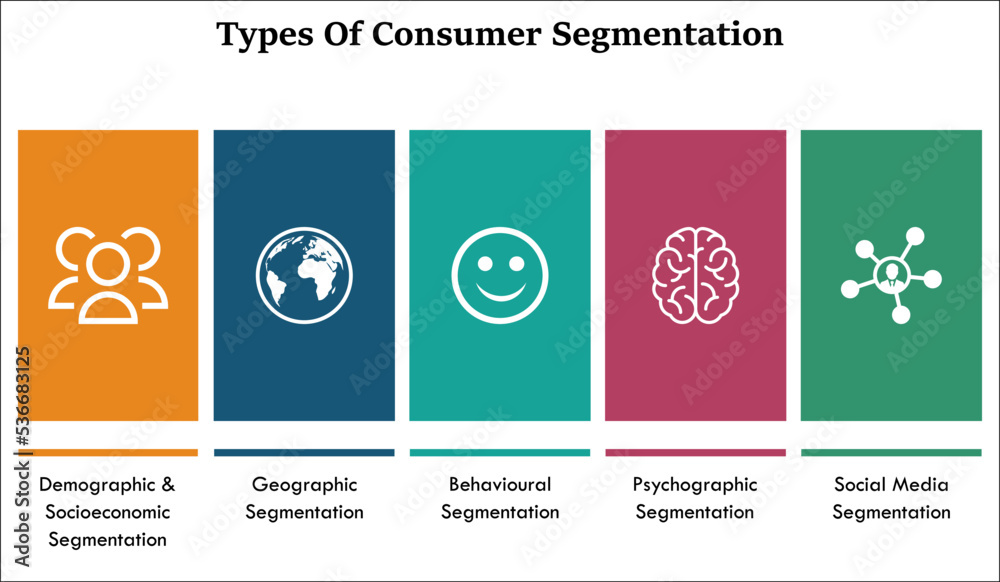 Types Of Consumer Segmentation

Demographic & Socioeconomic Segmentation

Geographic Segmentation

Behavioural Segmentation

Psychographic Segmentation

Social Media Segmentation

Adobe Stock | #536683125