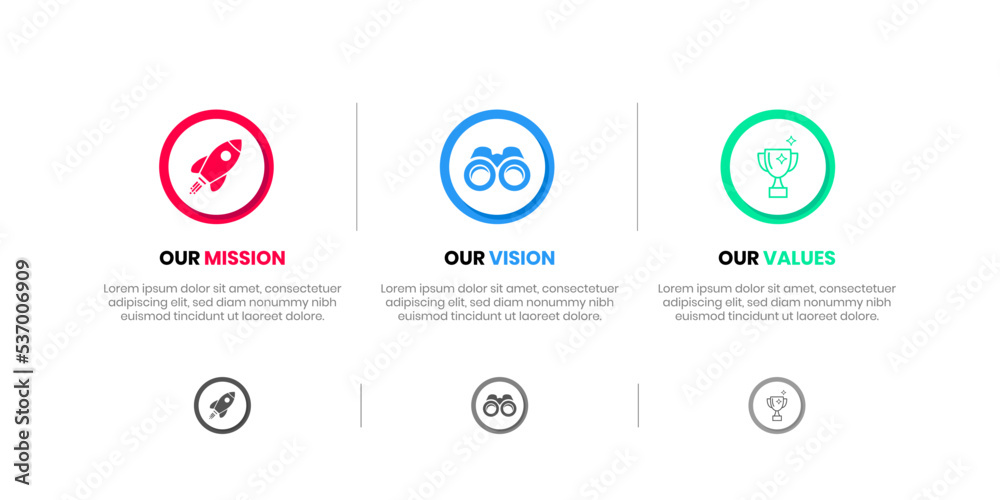 OUR MISSION

Lorem ipsum dolor sit amet, consectetuer adipiscing elit, sed diam nonummy nibh euismod tincidunt ut laoreet dolore.

OUR VISION

Lorem ipsum dolor sit amet, consectetuer adipiscing elit, sed diam nonummy nibh euismod tincidunt ut laoreet dolore.

OUR VALUES

Lorem ipsum dolor sit amet, consectetuer adipiscing elit, sed diam nonummy nibh euismod tincidunt ut laoreet dolore.

Adobe Stock | #537006909