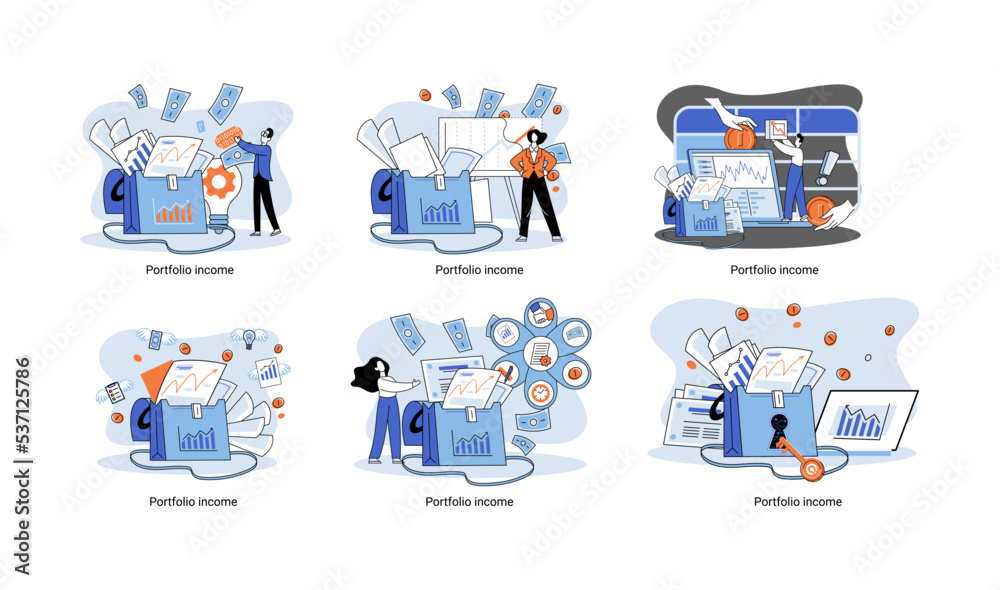 Portfolio income

Portfolio income

Portfolio income

Portfolio income

Portfolio income

Portfolio income

Adobe Stock | #537125786