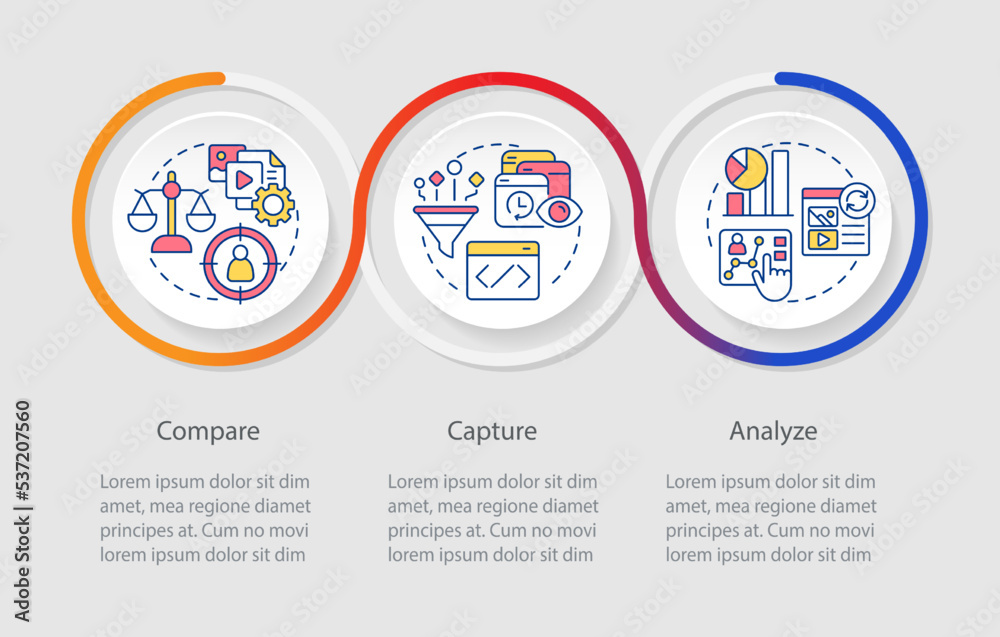 Compare

Lorem ipsum dolor sit dim amet, mea regione diamet principes at. Cum no movi lorem ipsum dolor sit dim

Capture

Lorem ipsum dolor sit dim amet, mea regione diamet principes at. Cum no movi lorem ipsum dolor sit dim

Analyze

Lorem ipsum dolor sit dim amet, mea regione diamet principes at. Cum no movi lorem ipsum dolor sit dim

Adobe Stock | #537207560