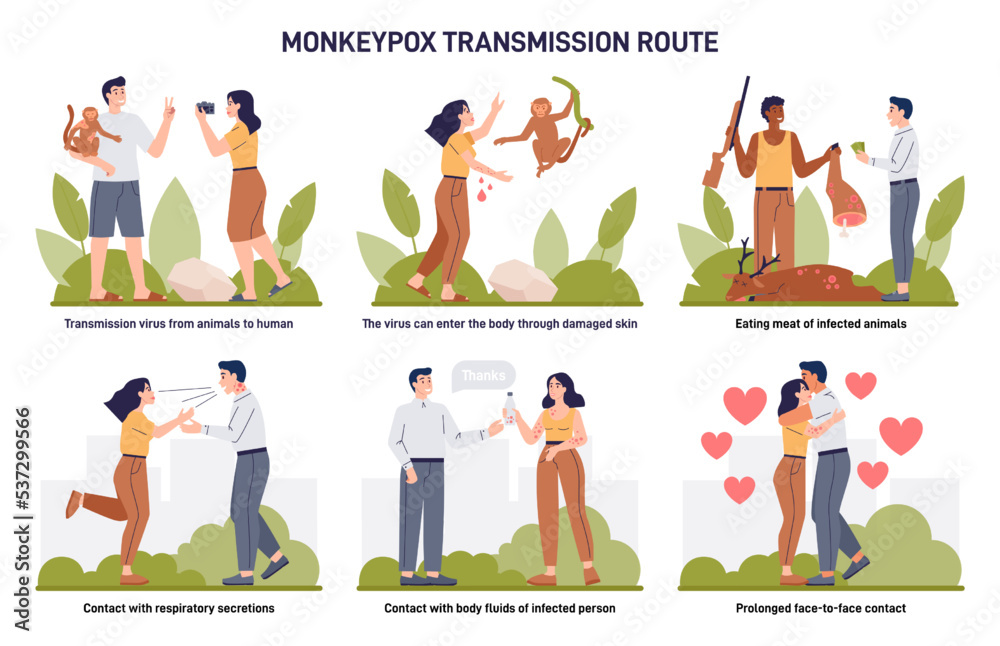 MONKEYPOX TRANSMISSION ROUTE

Transmission virus from animals to human

The virus can enter the body through damaged skin

Eating meat of infected animals

Thanks

Contact with respiratory secretions

Contact with body fluids of infected person

Prolonged face-to-face contact

Adobe Stock | #537299566