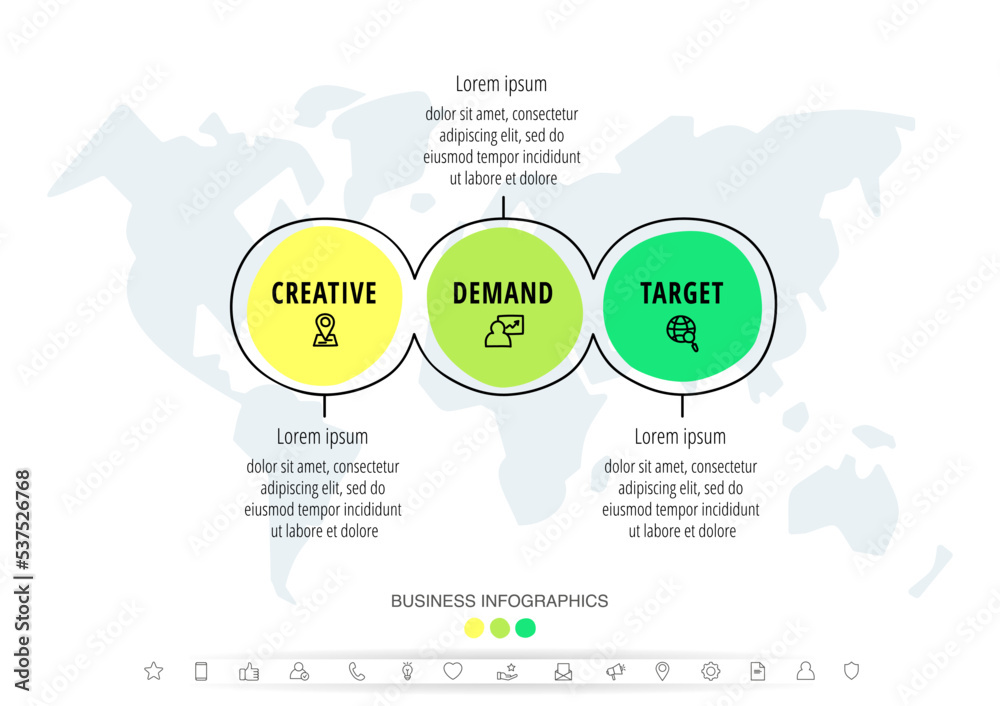 Lorem ipsum
dolor sit amet, consectetur adipiscing elit, sed do eiusmod tempor incididunt ut labore et dolore

CREATIVE

DEMAND

TARGET

Lorem ipsum
dolor sit amet, consectetur adipiscing elit, sed do eiusmod tempor incididunt ut labore et dolore

Lorem ipsum
dolor sit amet, consectetur adipiscing elit, sed do eiusmod tempor incididunt ut labore et dolore

BUSINESS INFOGRAPHICS

Adobe Stock | #537526768