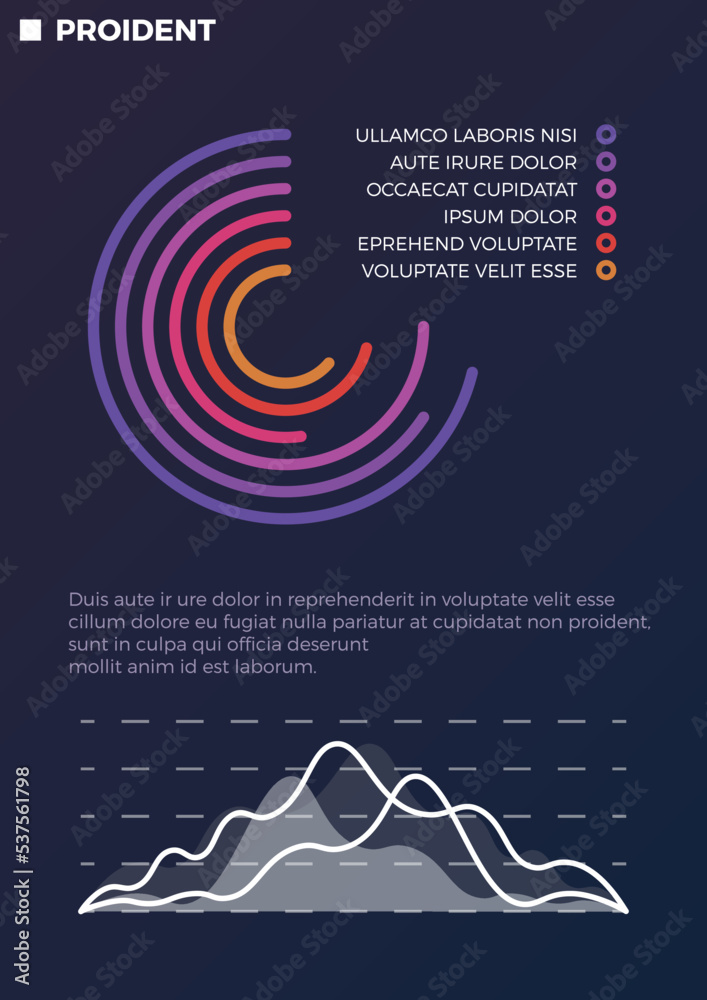 PROIDENT

ULLAMCO LABORIS NISI
AUTE IRURE DOLOR
OCCAECAT CUPIDATAT
IPSUM DOLOR
EPREHEND VOLUPTATE
VOLUPTATE VELIT ESSE

Duis aute ir ure dolor in reprehenderit in voluptate velit esse cillum dolore eu fugiat nulla pariatur at cupidatat non proident, sunt in culpa qui officia deserunt
mollit anim id est laborum.

Adobe Stock | #537561798