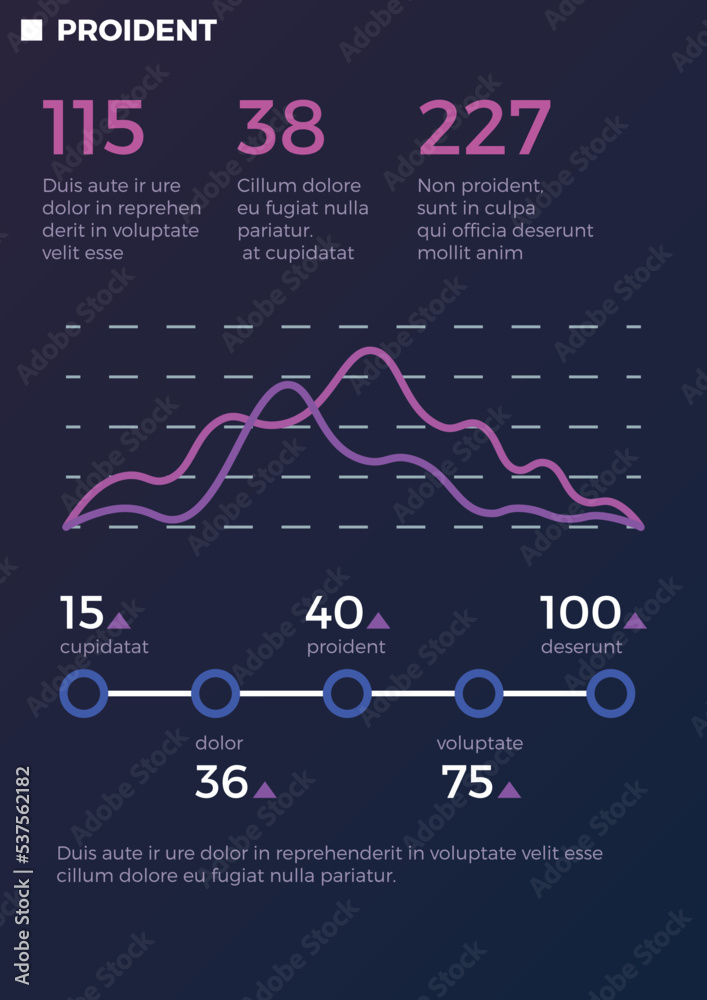 PROIDENT

115
Duis aute ir ure dolor in reprehen derit in voluptate velit esse

38
Cillum dolore eu fugiat nulla pariatur. at cupidatat

227
Non proident, sunt in culpa qui officia deserunt mollit anim

15
cupidatat

40
proident

100
deserunt

dolor
36

voluptate
75

Duis aute ir ure dolor in reprehenderit in voluptate velit esse cillum dolore eu fugiat nulla pariatur.

Adobe Stock | #537562182