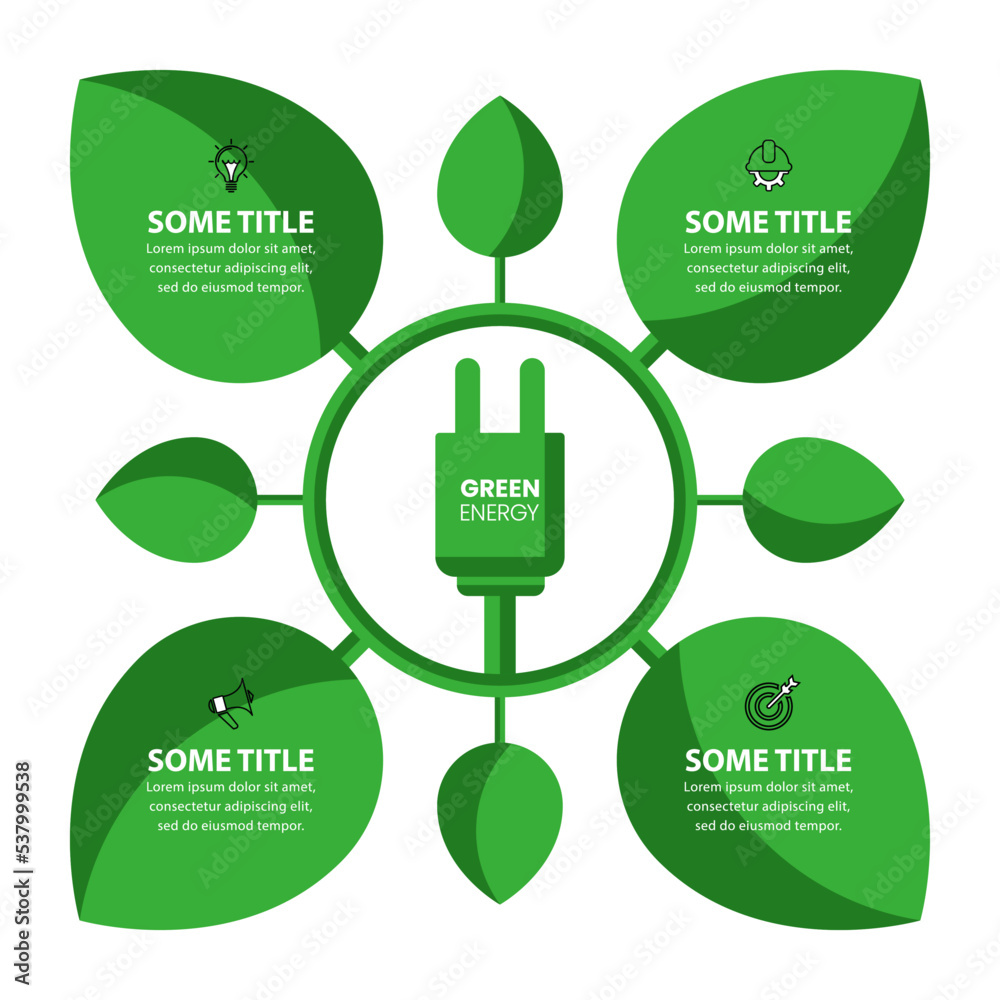 SOME TITLE
Lorem ipsum dolor sit amet, consectetur adipiscing elit, sed do eiusmod tempor.

SOME TITLE
Lorem ipsum dolor sit amet, consectetur adipiscing elit, sed do eiusmod tempor.

GREEN
ENERGY

SOME TITLE
Lorem ipsum dolor sit amet, consectetur adipiscing elit, sed do eiusmod tempor.

SOME TITLE
Lorem ipsum dolor sit amet, consectetur adipiscing elit, sed do eiusmod tempor.

Adobe Stock | #537999538