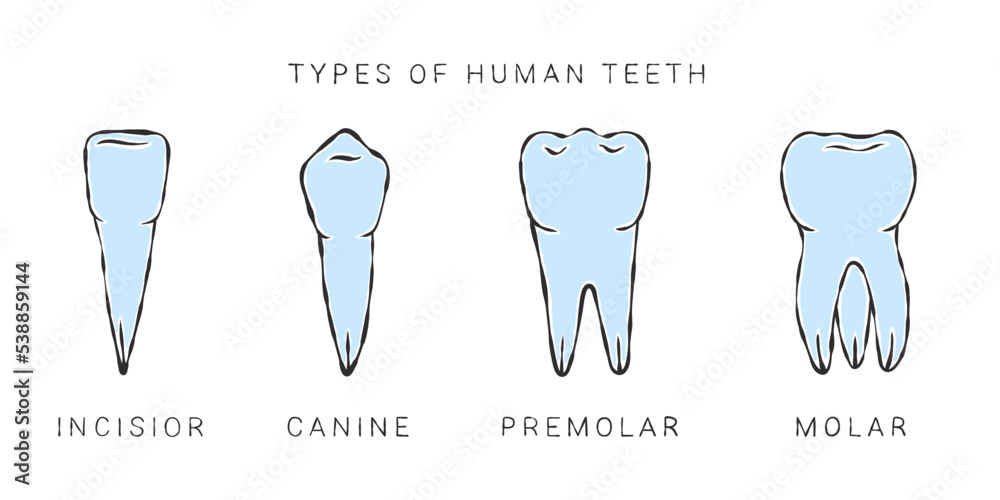 TYPES OF HUMAN TEETH

INCISIOR CANINE PREMOLAR MOLAR

Adobe Stock | #538859144