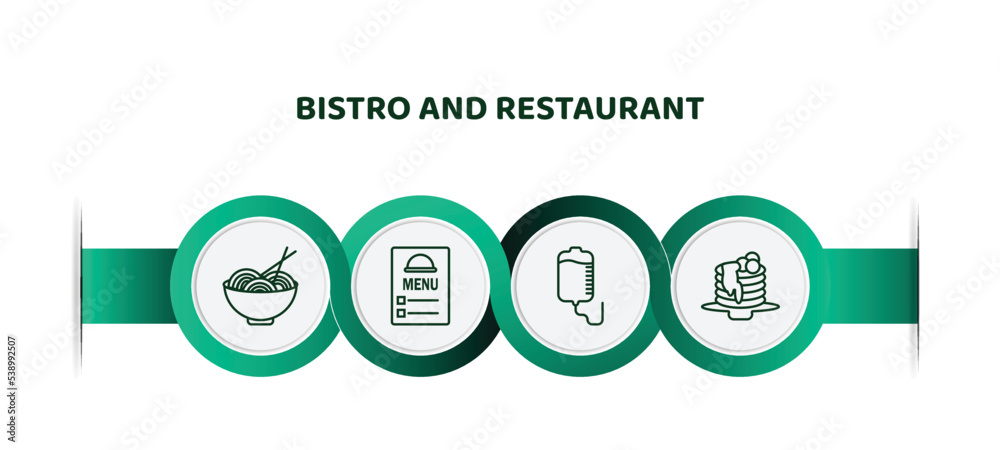 BISTRO AND RESTAURANT

MENU

Adobe Stock | #538992507