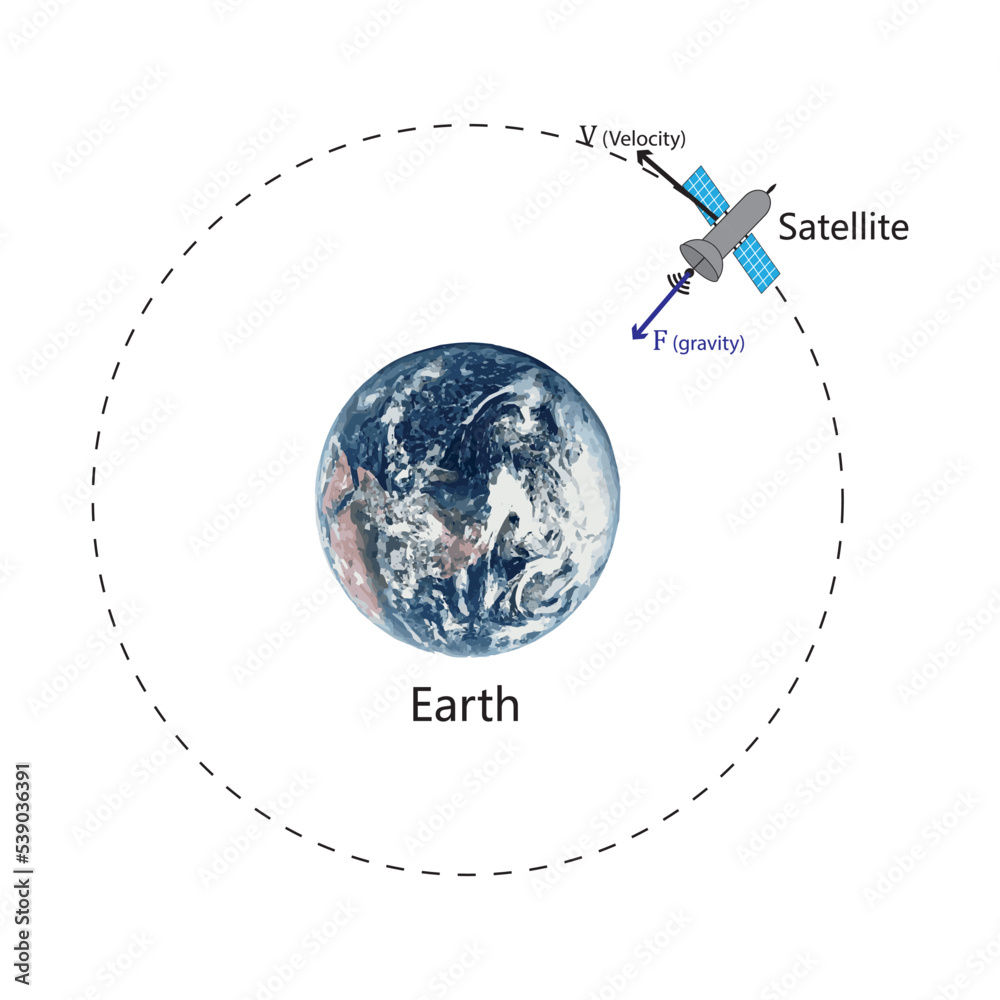 V (Velocity)

Satellite

F (gravity)

Earth

Adobe Stock | #539036391