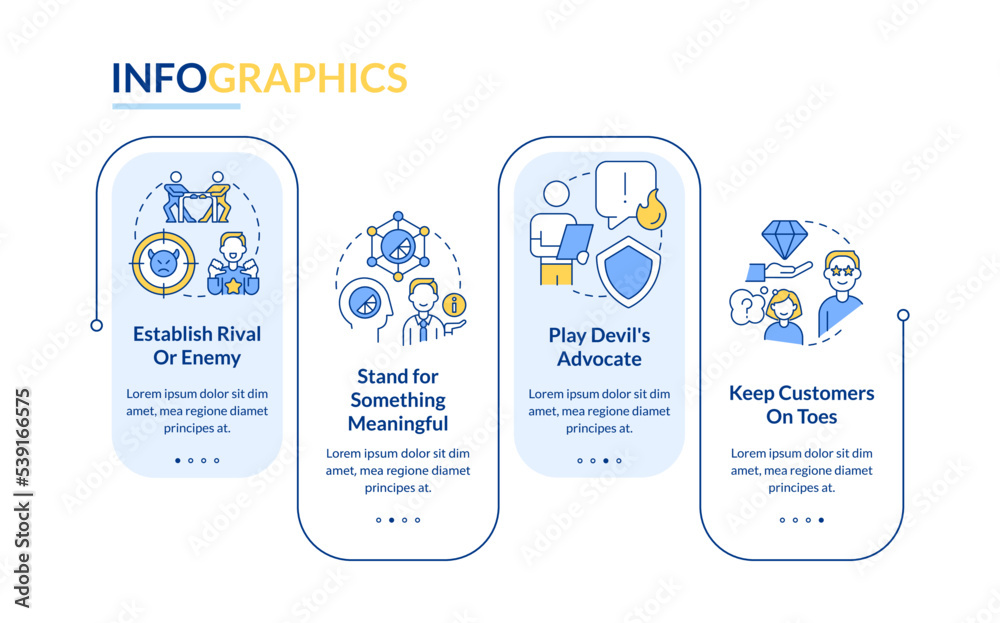 INFOGRAPHICS

Establish Rival Or Enemy

Lorem ipsum dolor sit dim amet, mea regione diamet principes at.

Stand for Something Meaningful

Lorem ipsum dolor sit dim amet, mea regione diamet principes at.

Play Devil's Advocate

Lorem ipsum dolor sit dim amet, mea regione diamet principes at.

Keep Customers On Toes

Lorem ipsum dolor sit dim amet, mea regione diamet principes at.

Adobe Stock | #539166575