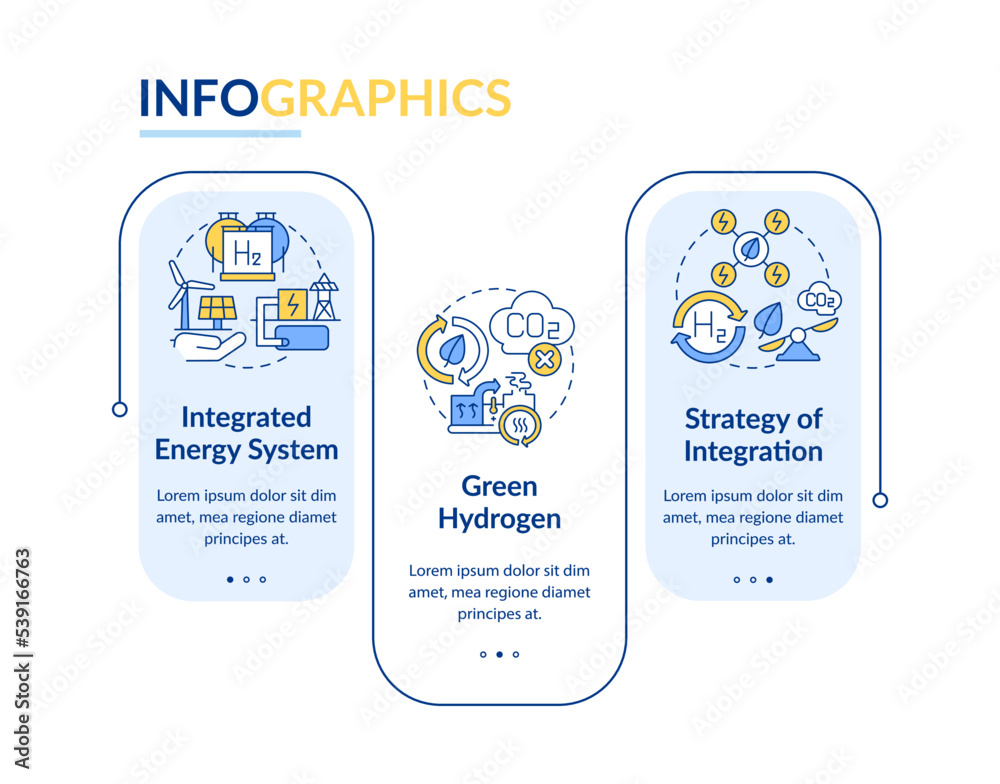 INFOGRAPHICS

$H_2$

Integrated Energy System

Lorem ipsum dolor sit dim amet, mea regione diamet principes at.

$CO_2$

Green Hydrogen

Lorem ipsum dolor sit dim amet, mea regione diamet principes at.

$H_2$

$CO_2$

Strategy of Integration

Lorem ipsum dolor sit dim amet, mea regione diamet principes at.

Adobe Stock | #539166763