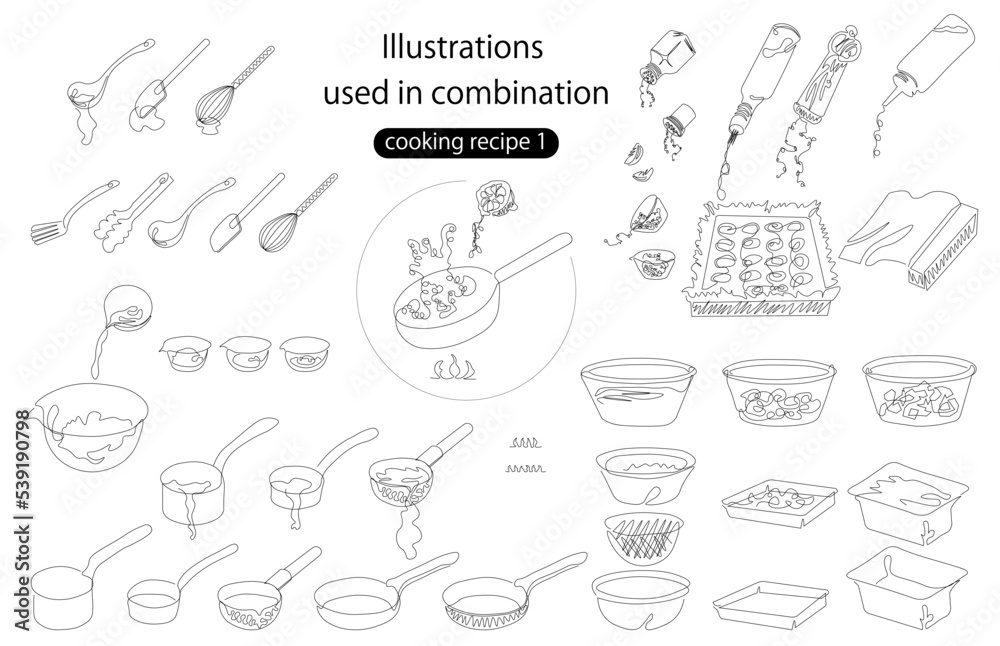 Illustrations
used in combination

cooking recipe 1

Adobe Stock | #539190798